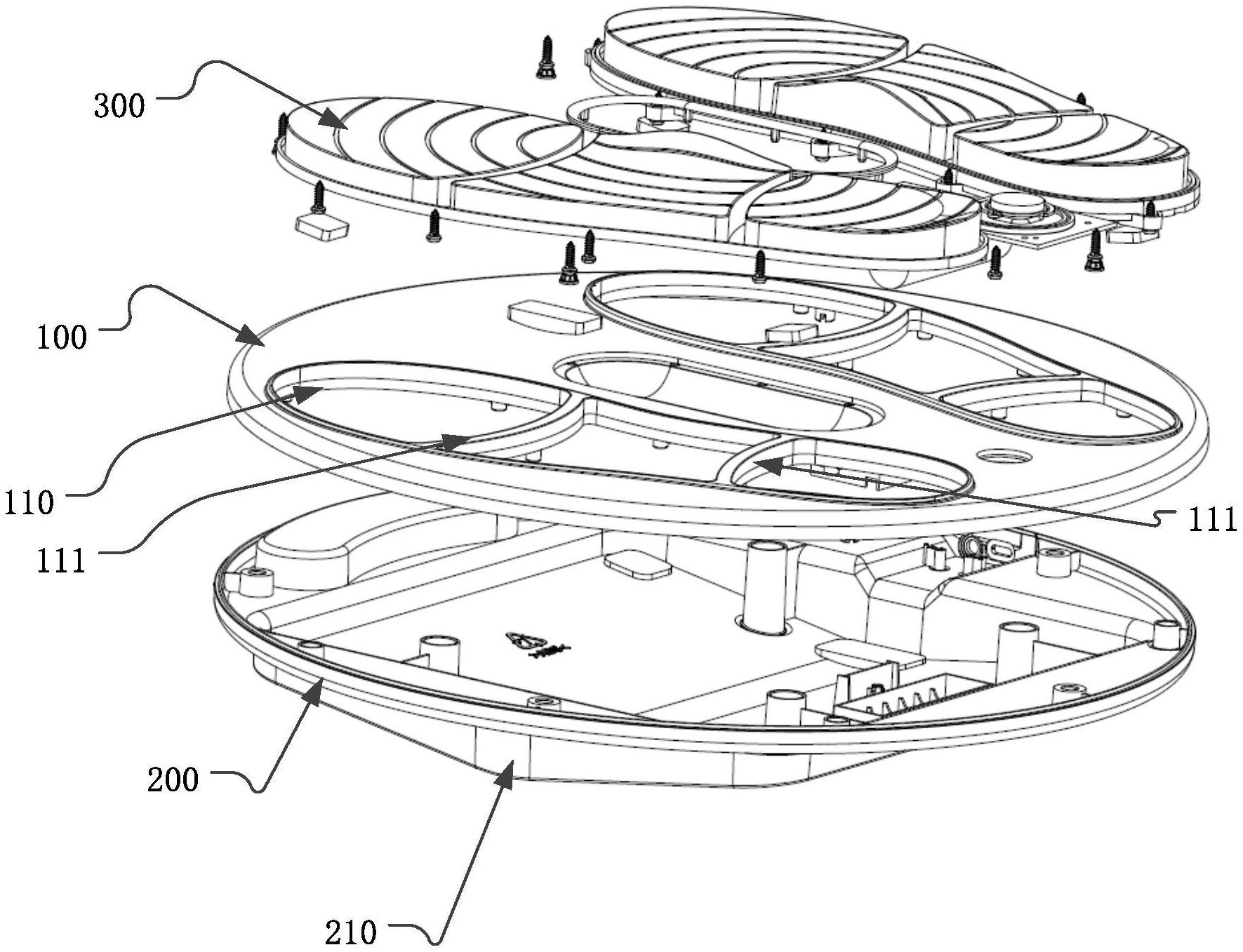 300

100

110

111

111

200

210