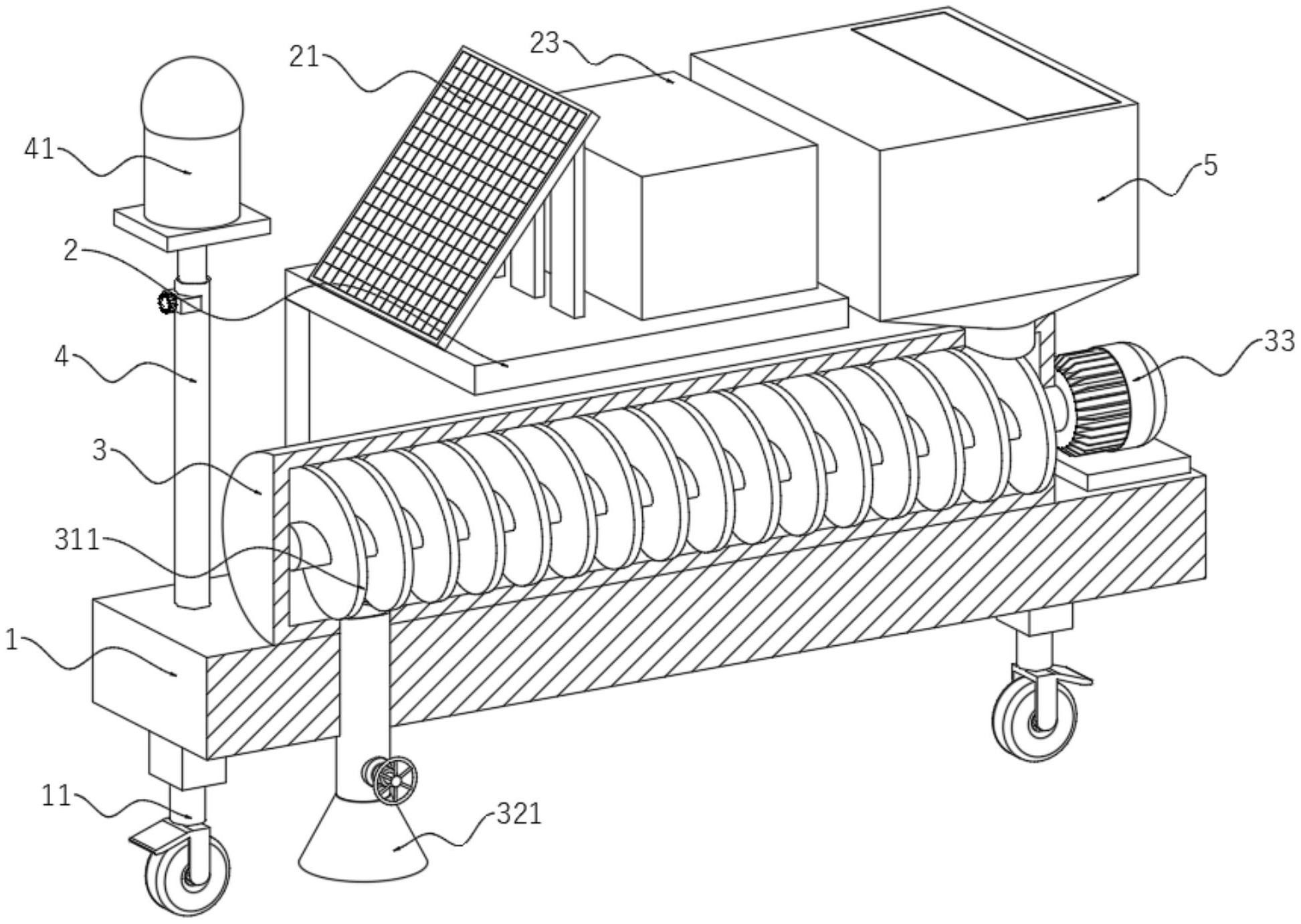 21
23
41
5
2
4
33
3
311
1
11
321