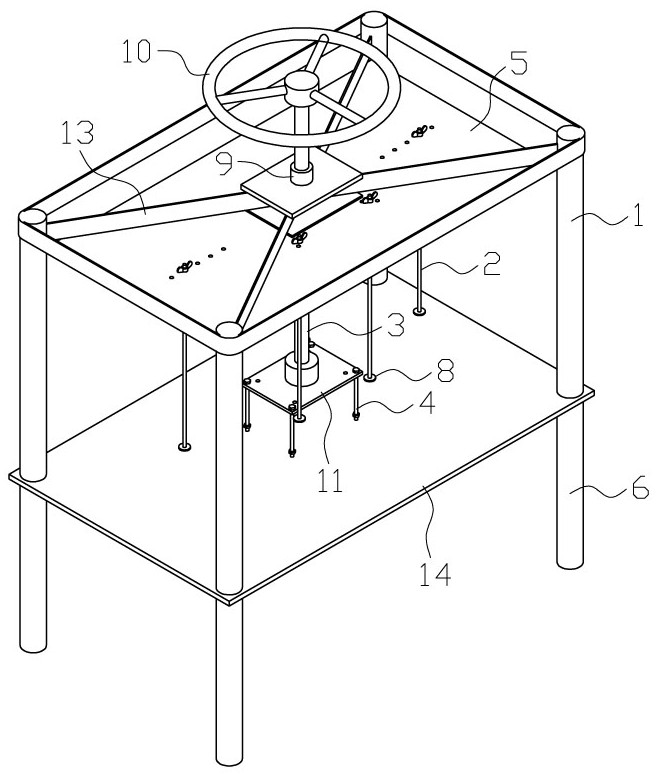 10
5
13
9
1
2
3
8
4
11
6
14