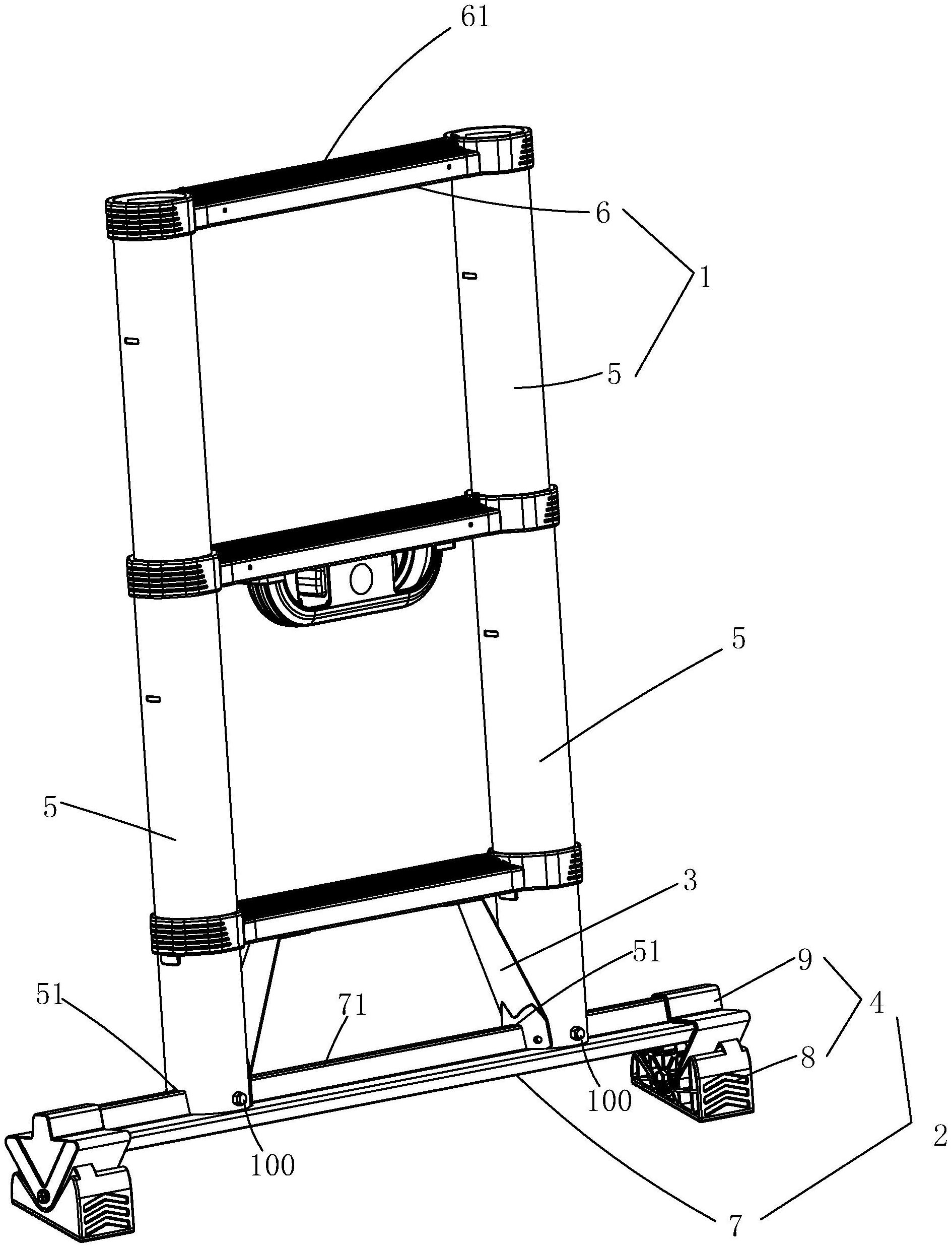 61
6
1
5
5
5
3
51
9
4
51
71
8
100
100
2
7