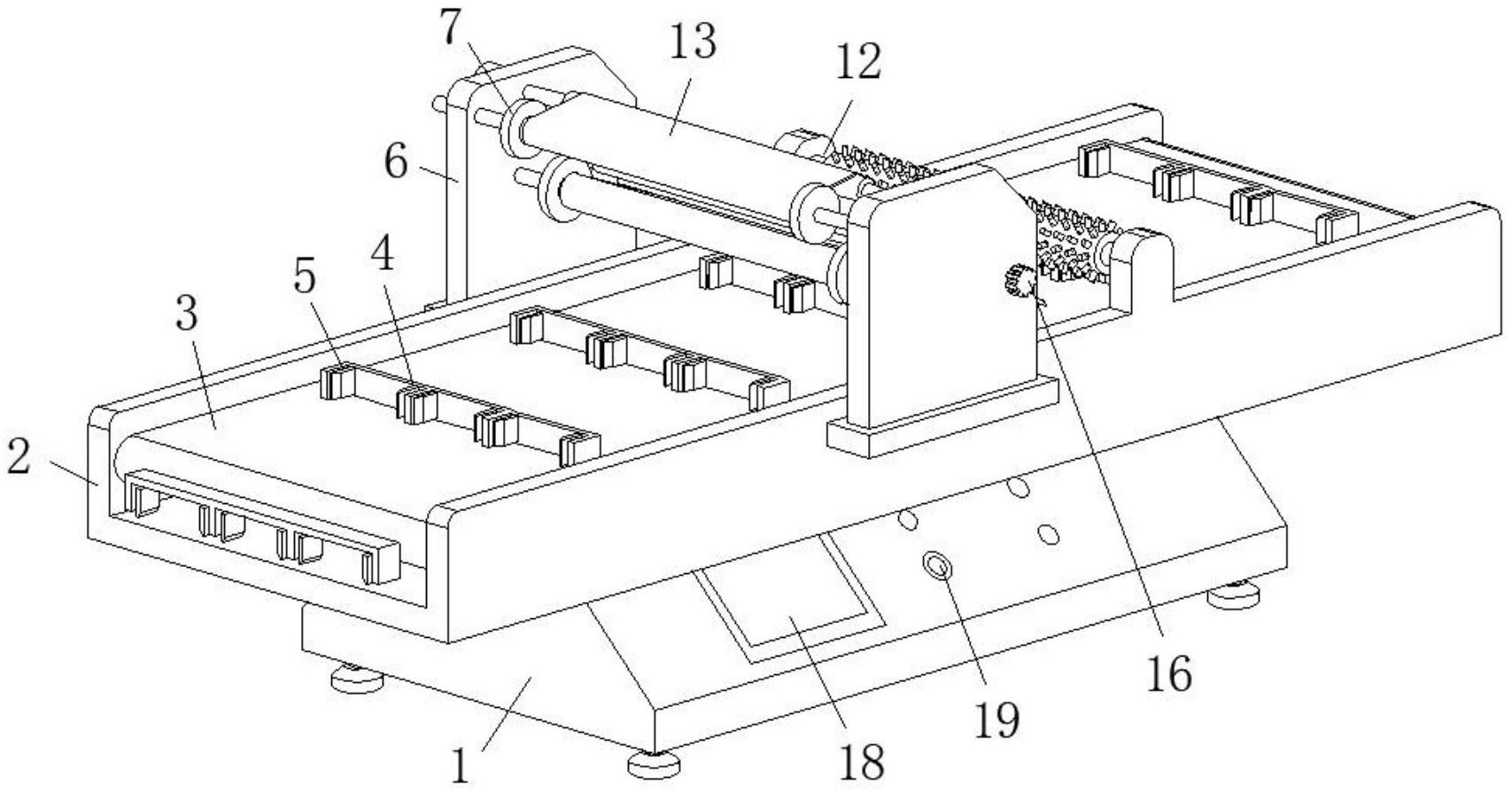 7
13
12
6
5
4
3
2
16
19
18
1