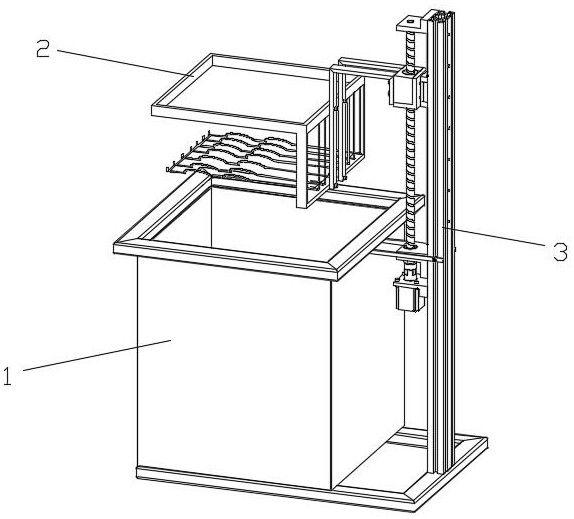 2
3
1