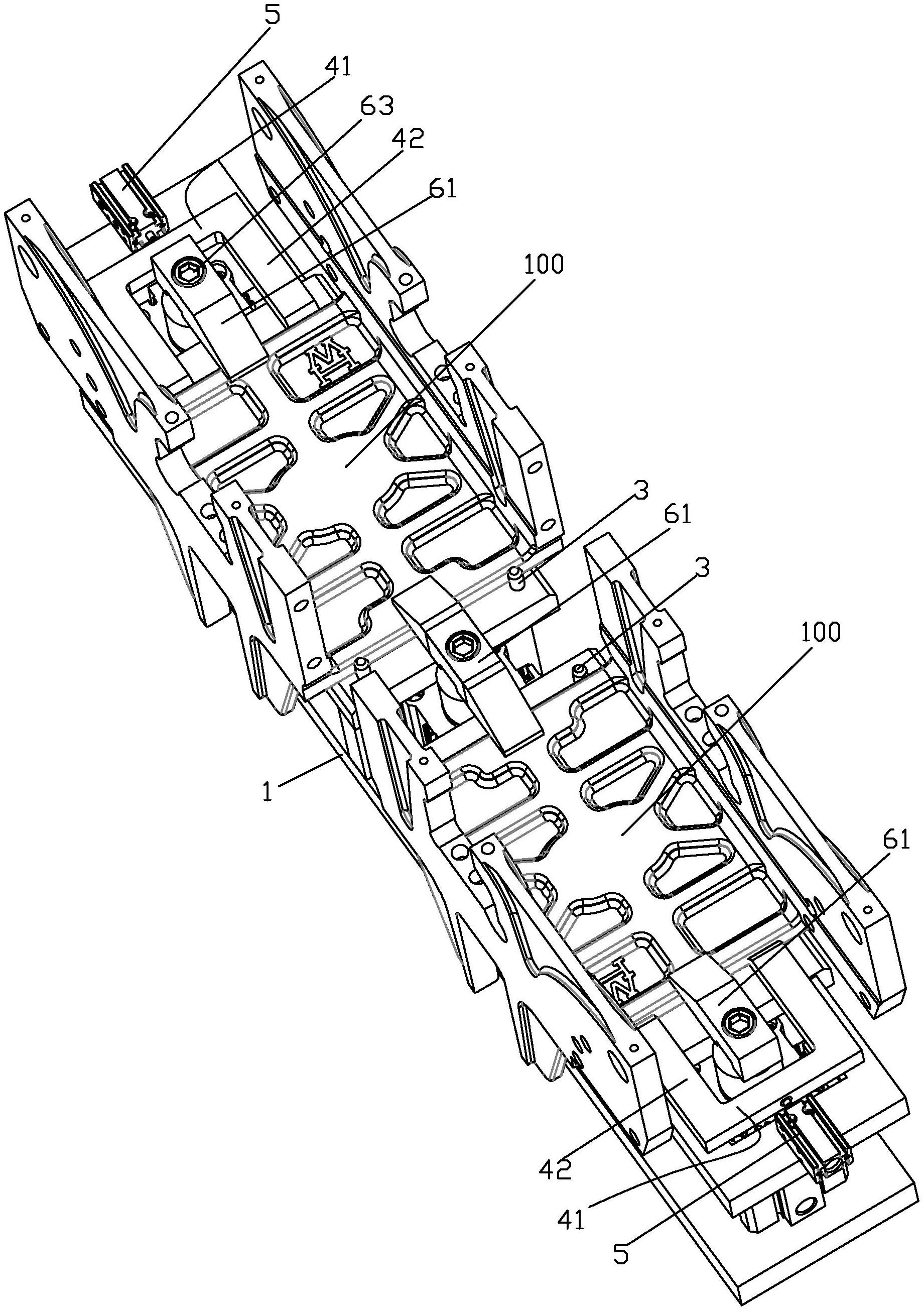 5
41
63
42
61
100
3
61
3
100
1
61
42
41
5