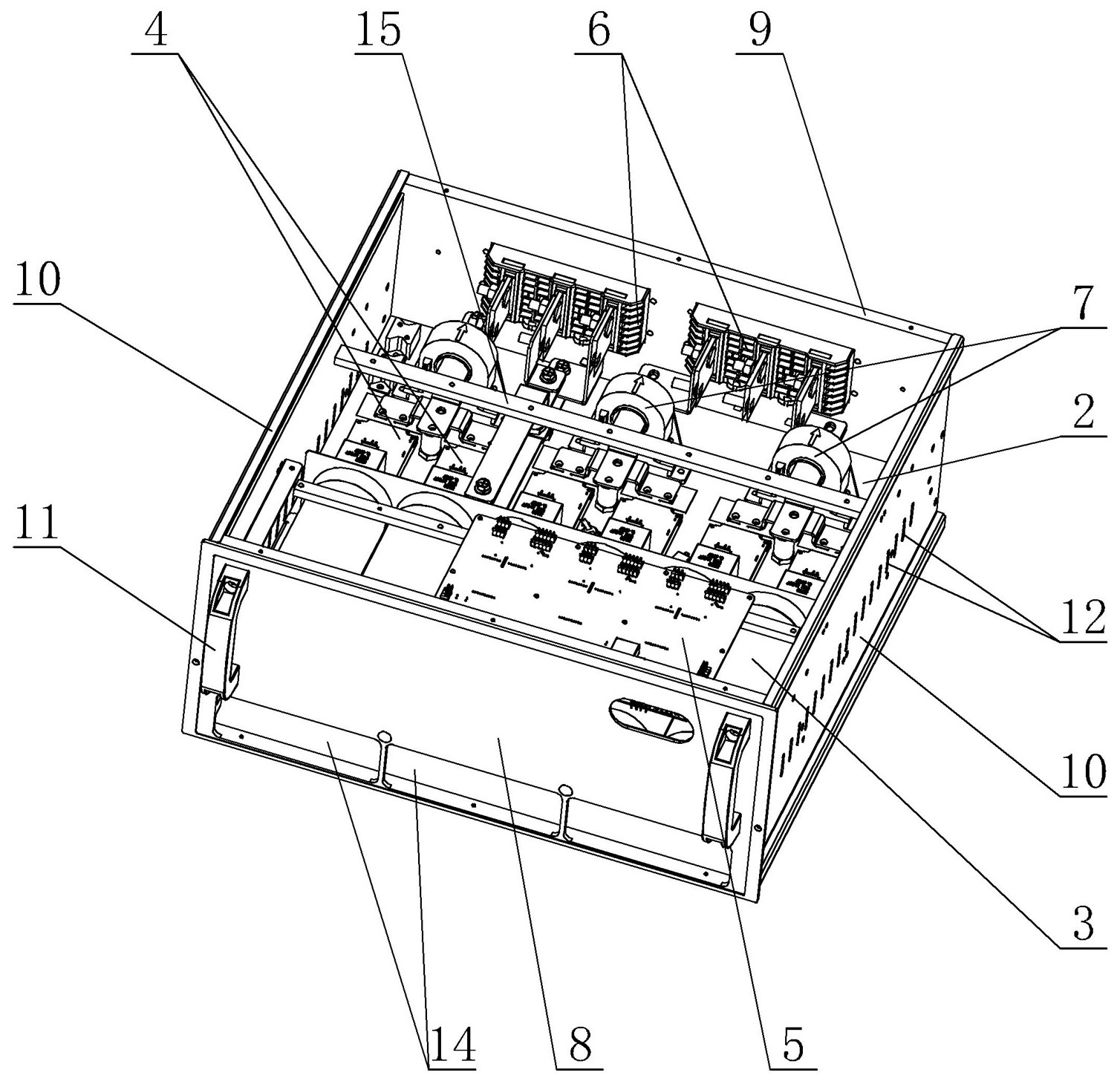 4
15
6
9
10
7
2
11
12
10
3
14
8
5