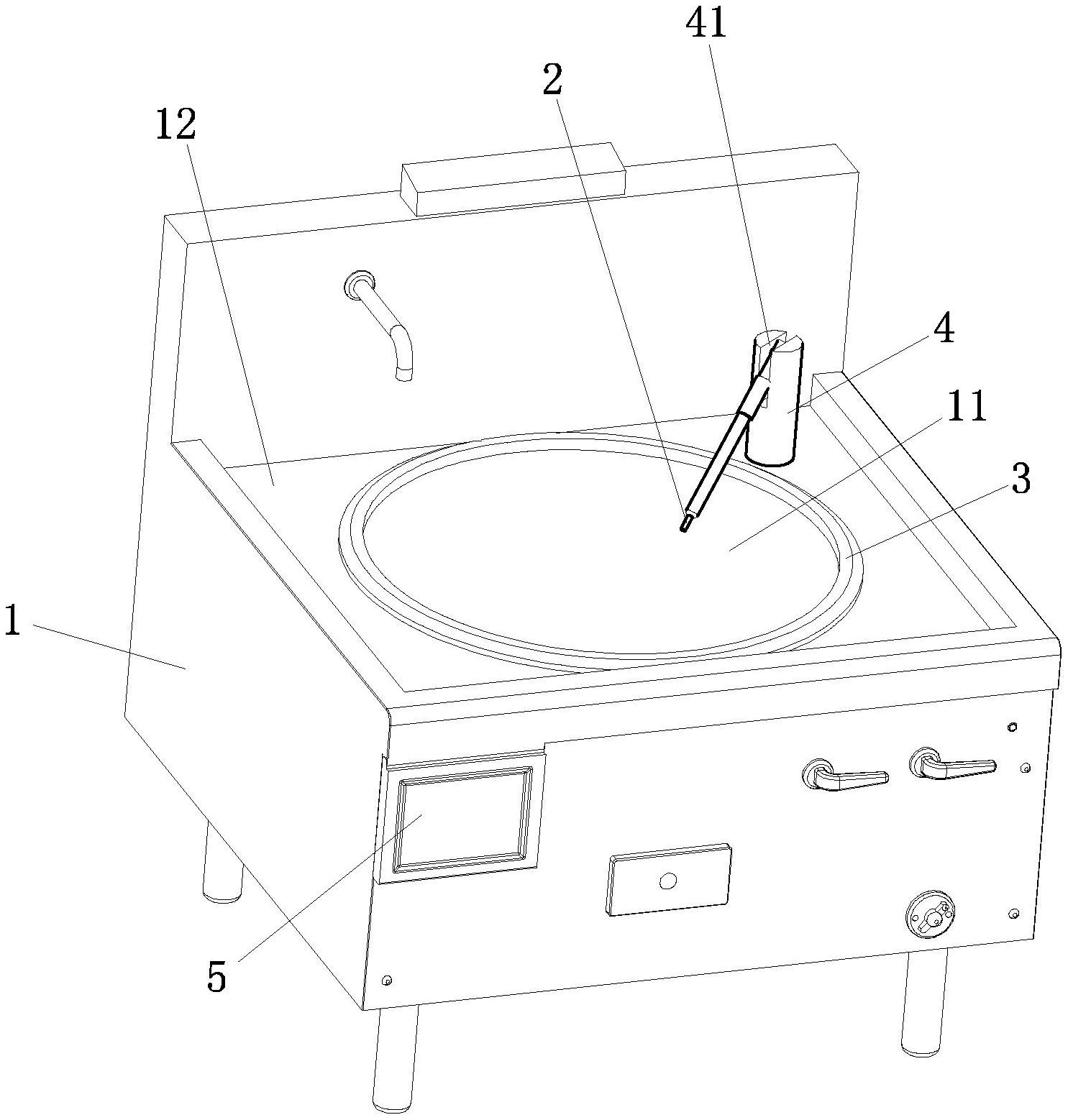 41
2
12
4
11
3
1
5