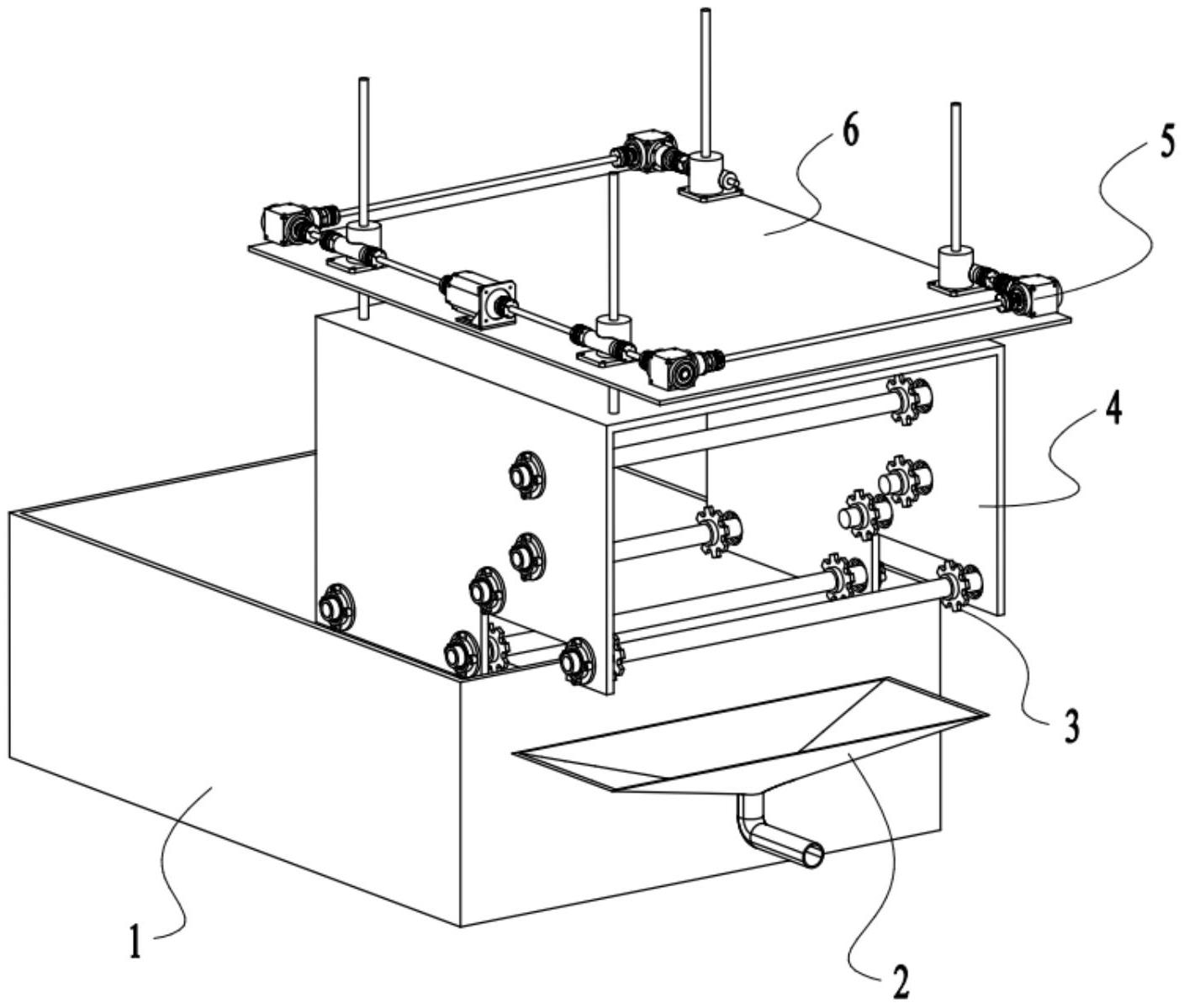 6
5
4
3
1
2