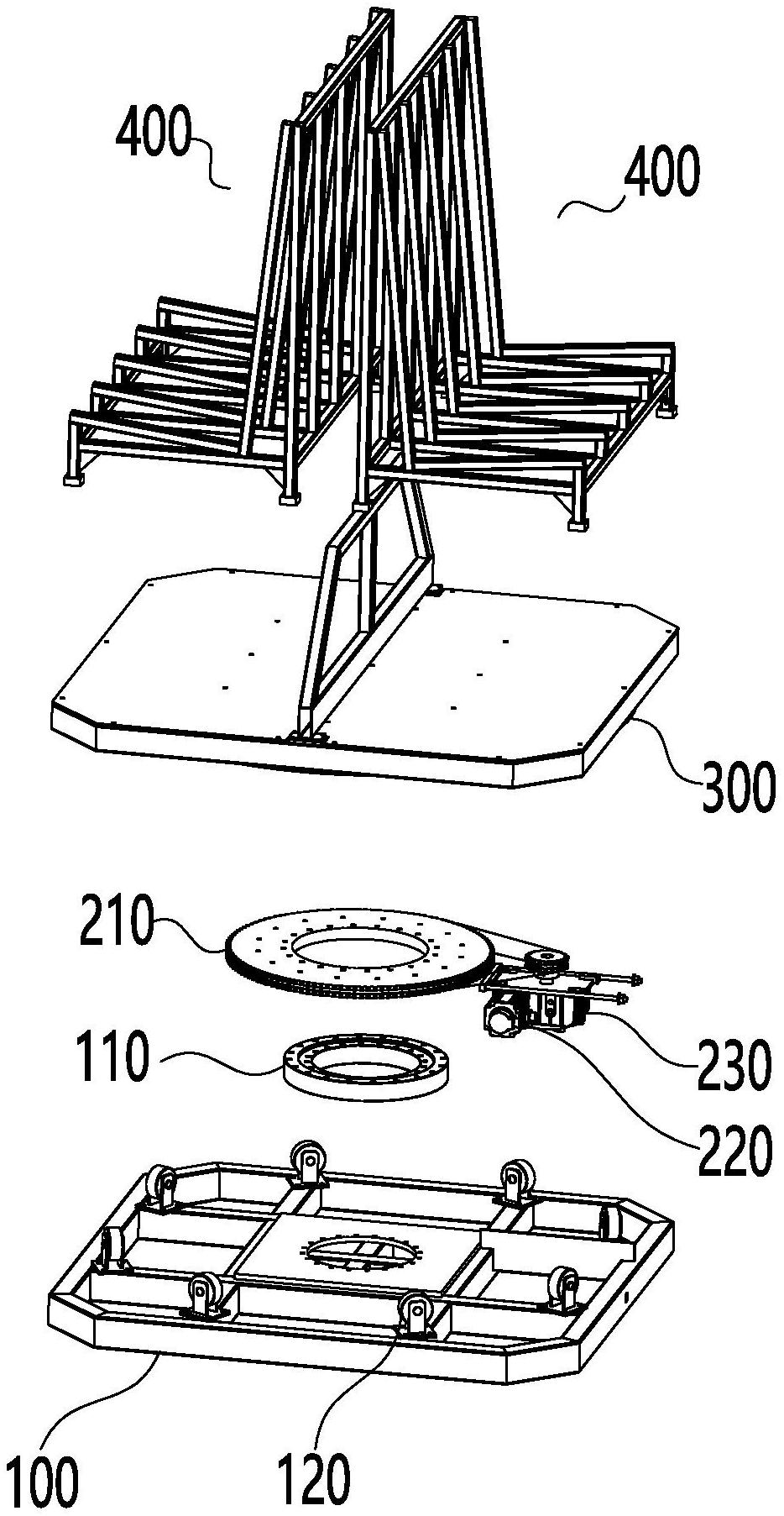 400
400
300
210
110
230
220
100
120