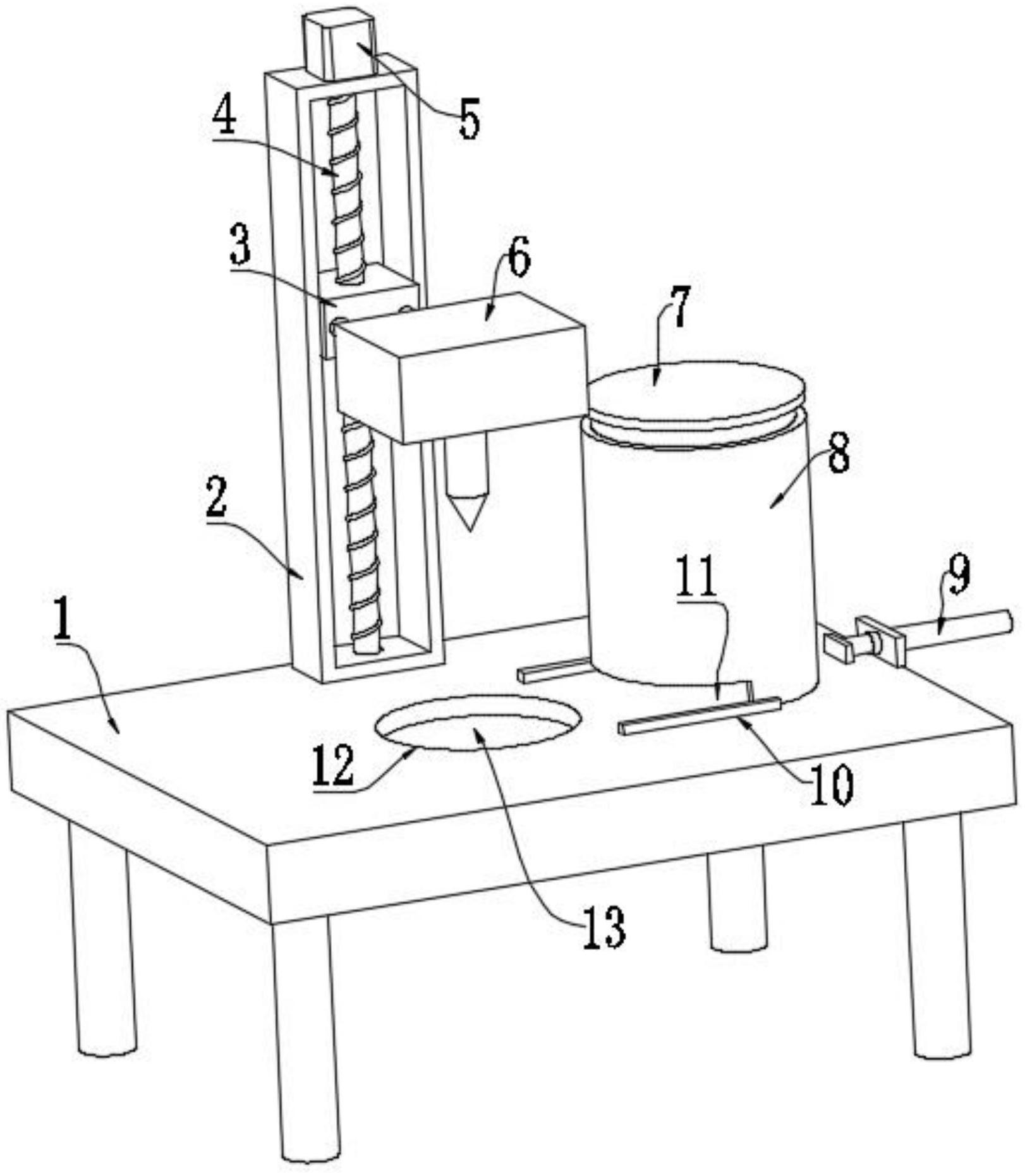 5
4
3
6
7
8
2
11
9
1
12
10
13