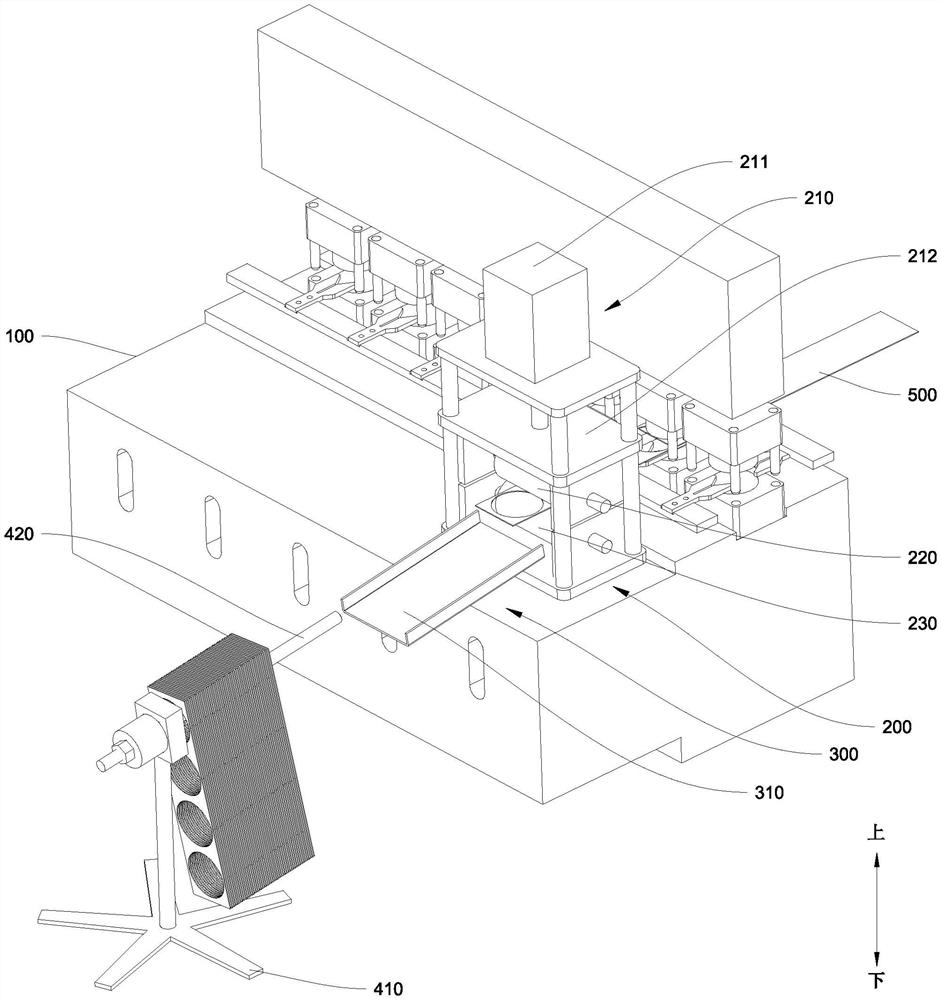 211

210

212

100

500

420

220

230

200

300

310

上

下

410