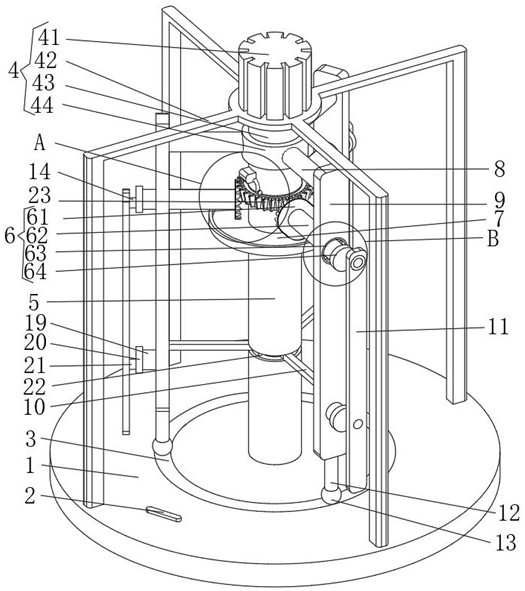 4
41
42
43
44
A
14
23
6
61
62
63
64
5
19
20
21
22
10
3
1
2
8
9
7
B
11
12
13