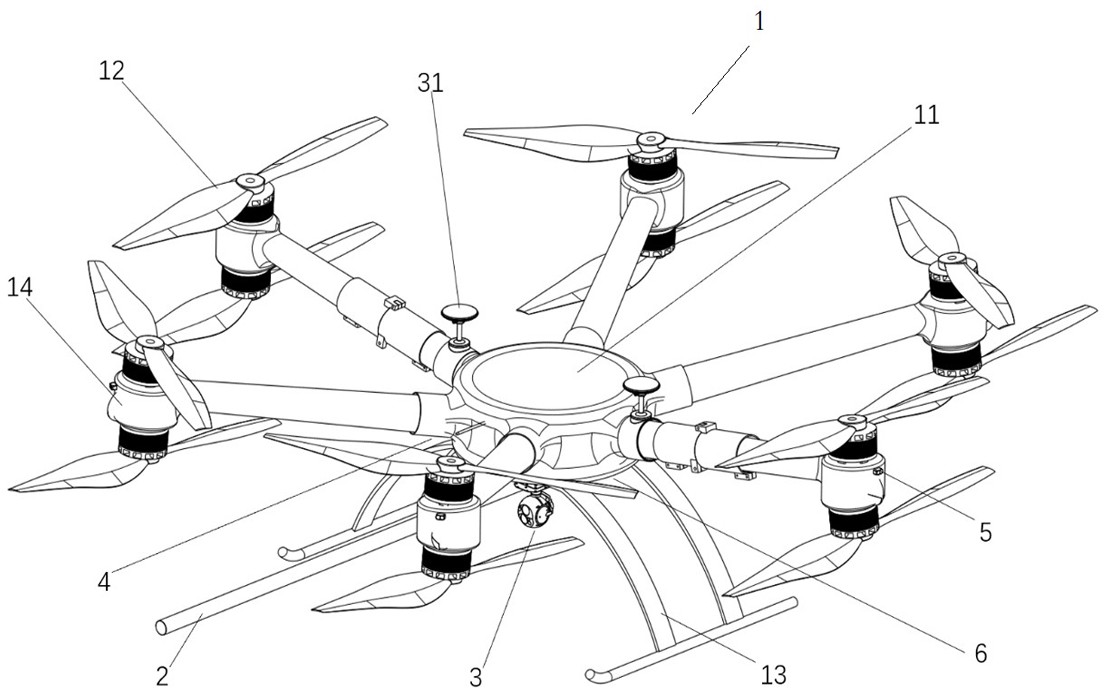 1
12
31
11
14
5
4
6
2
3
13