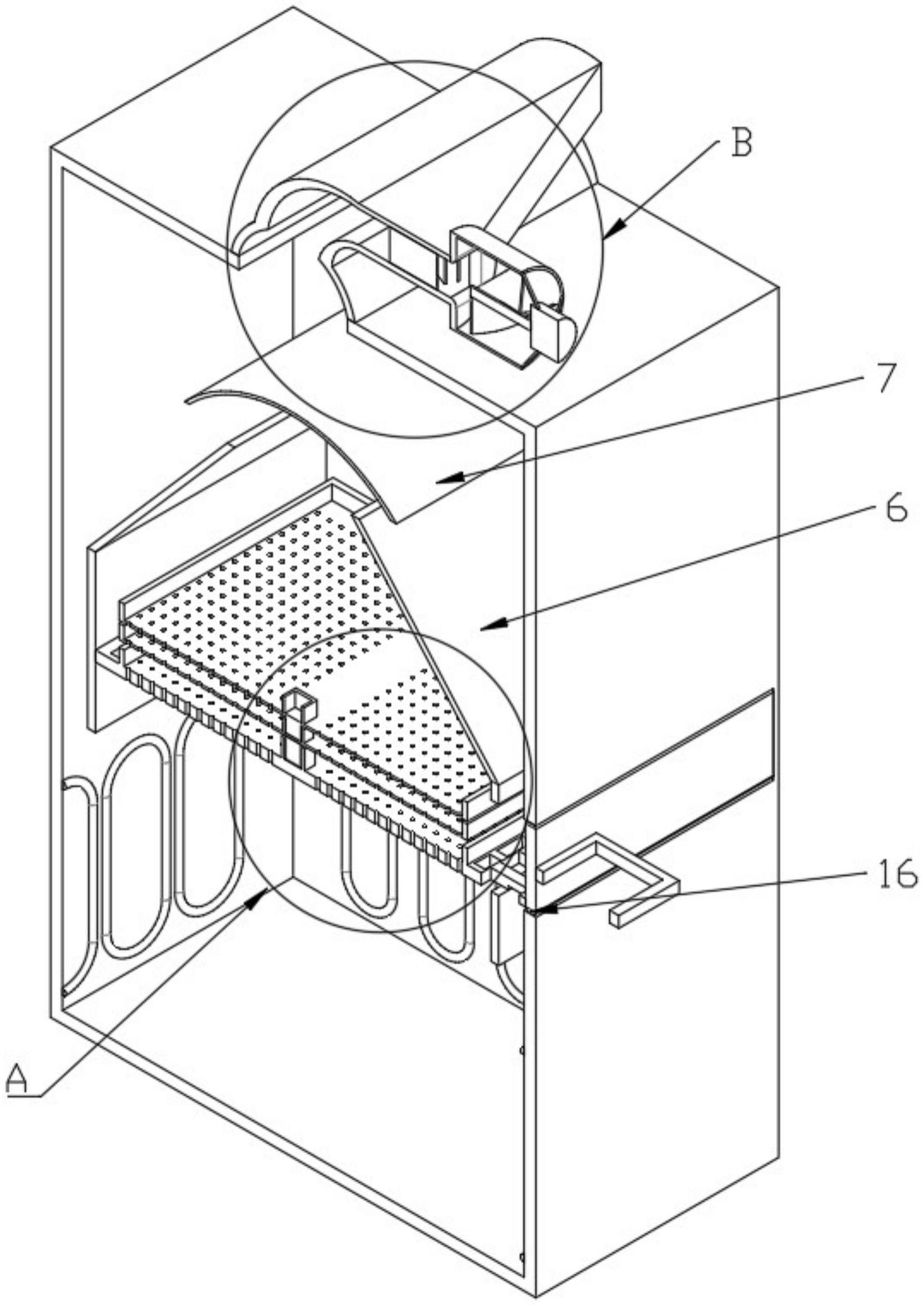 B
7
6
16
A