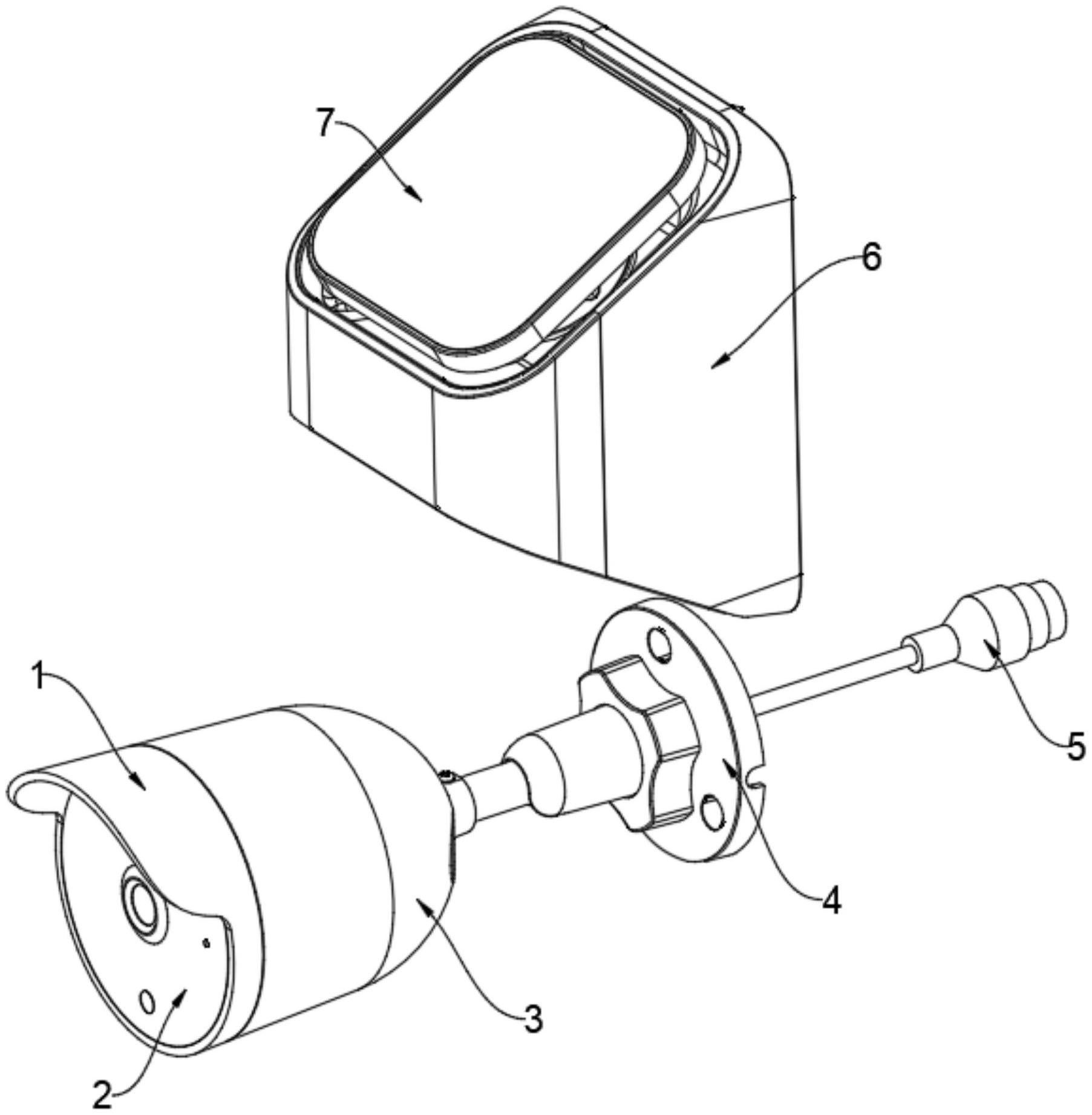 7
6
1
5
4
3
2