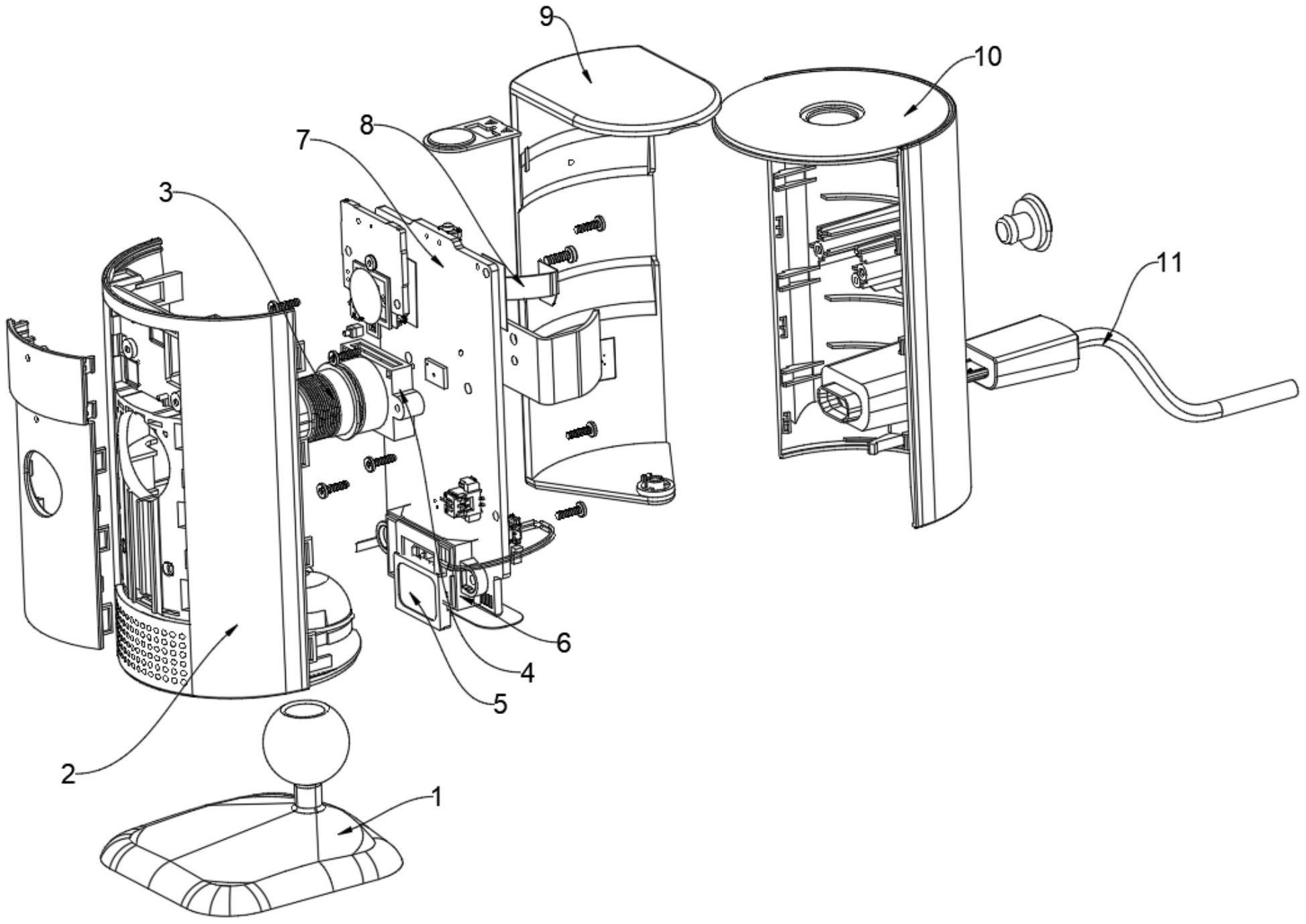 9
10
8
7
3
11
6
4
5
2
1