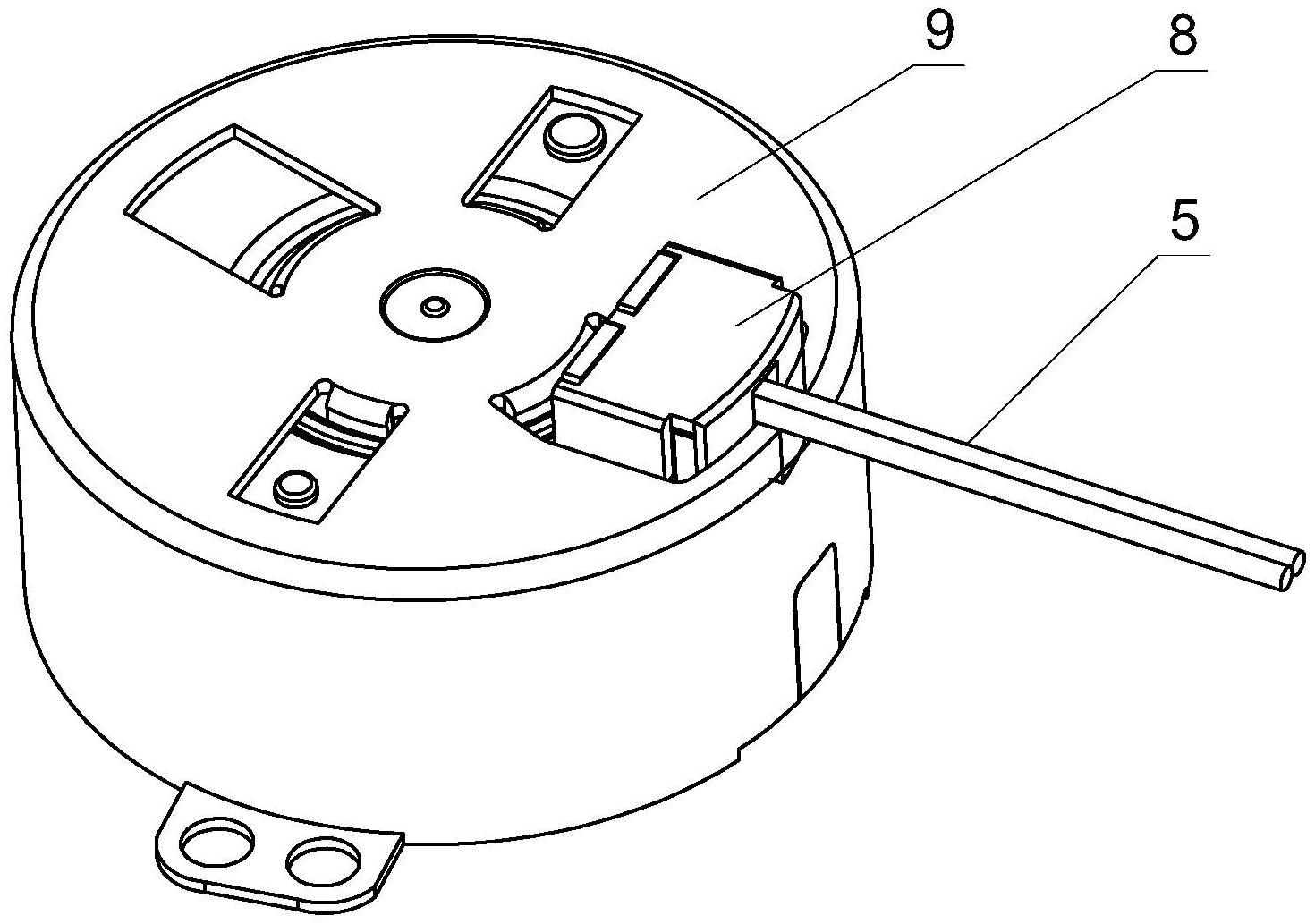 9
8
5