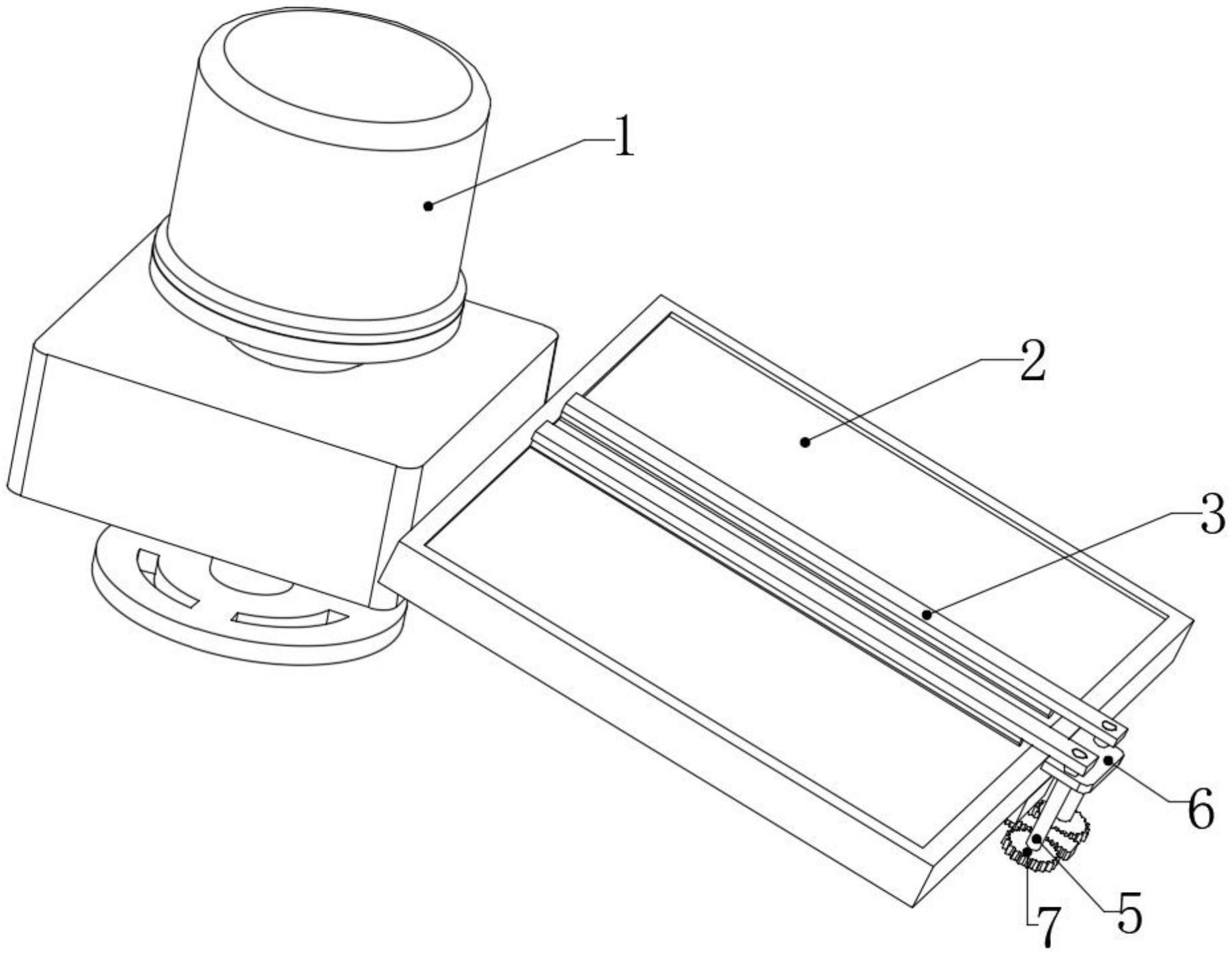 1
2
3
6
7
5