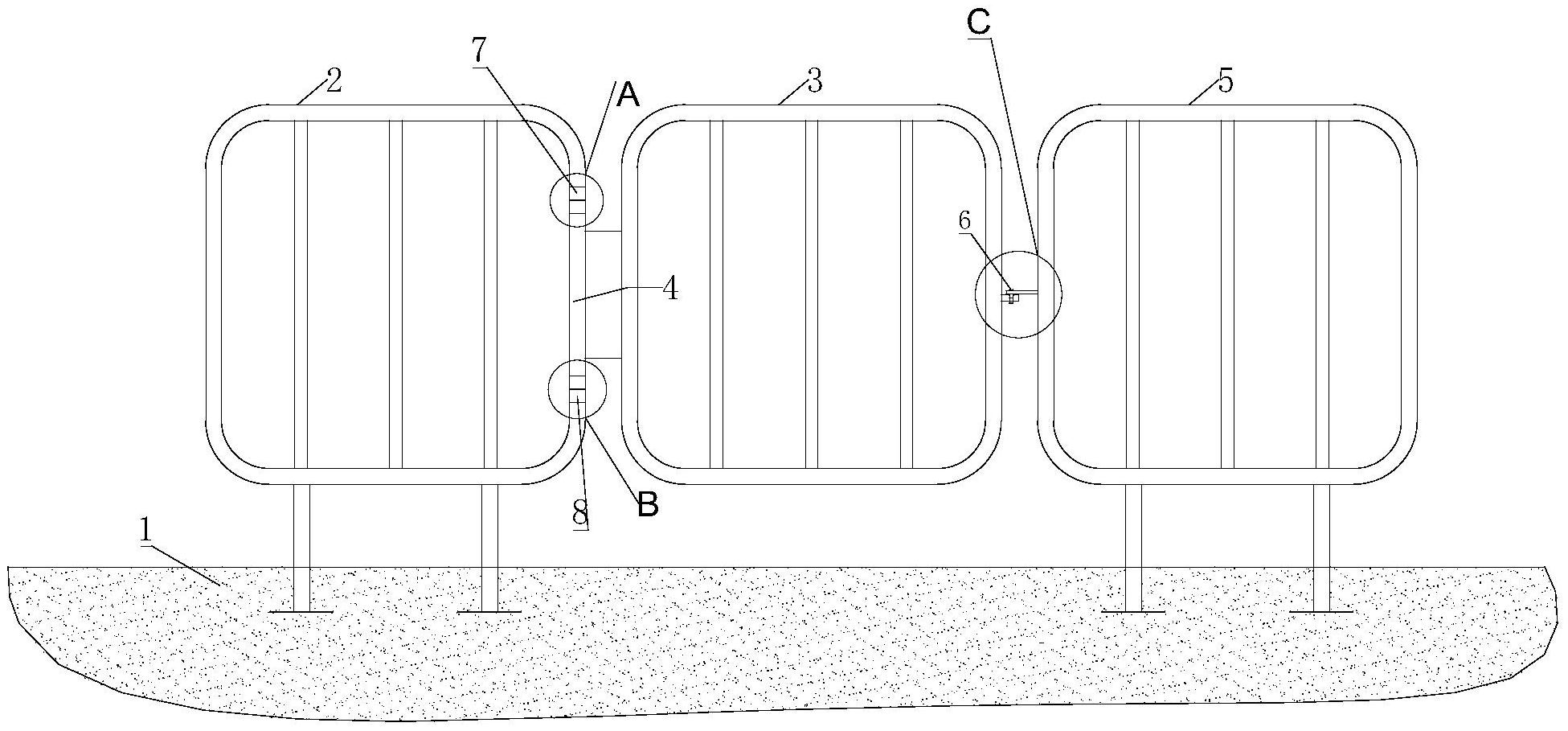 C
7
2
A
3
5
6
4
8
B
1