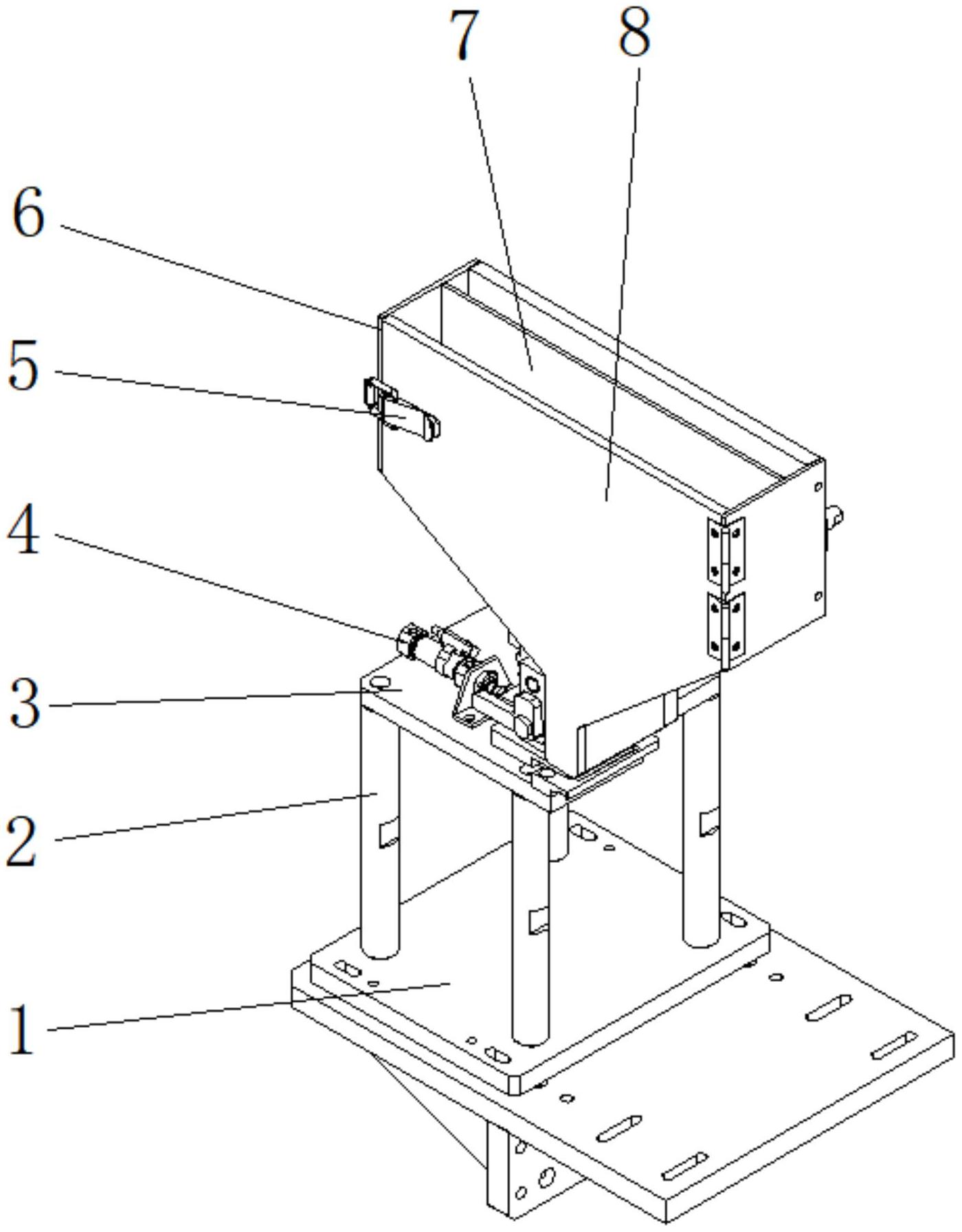 7
8
6
5
4
3
2
1