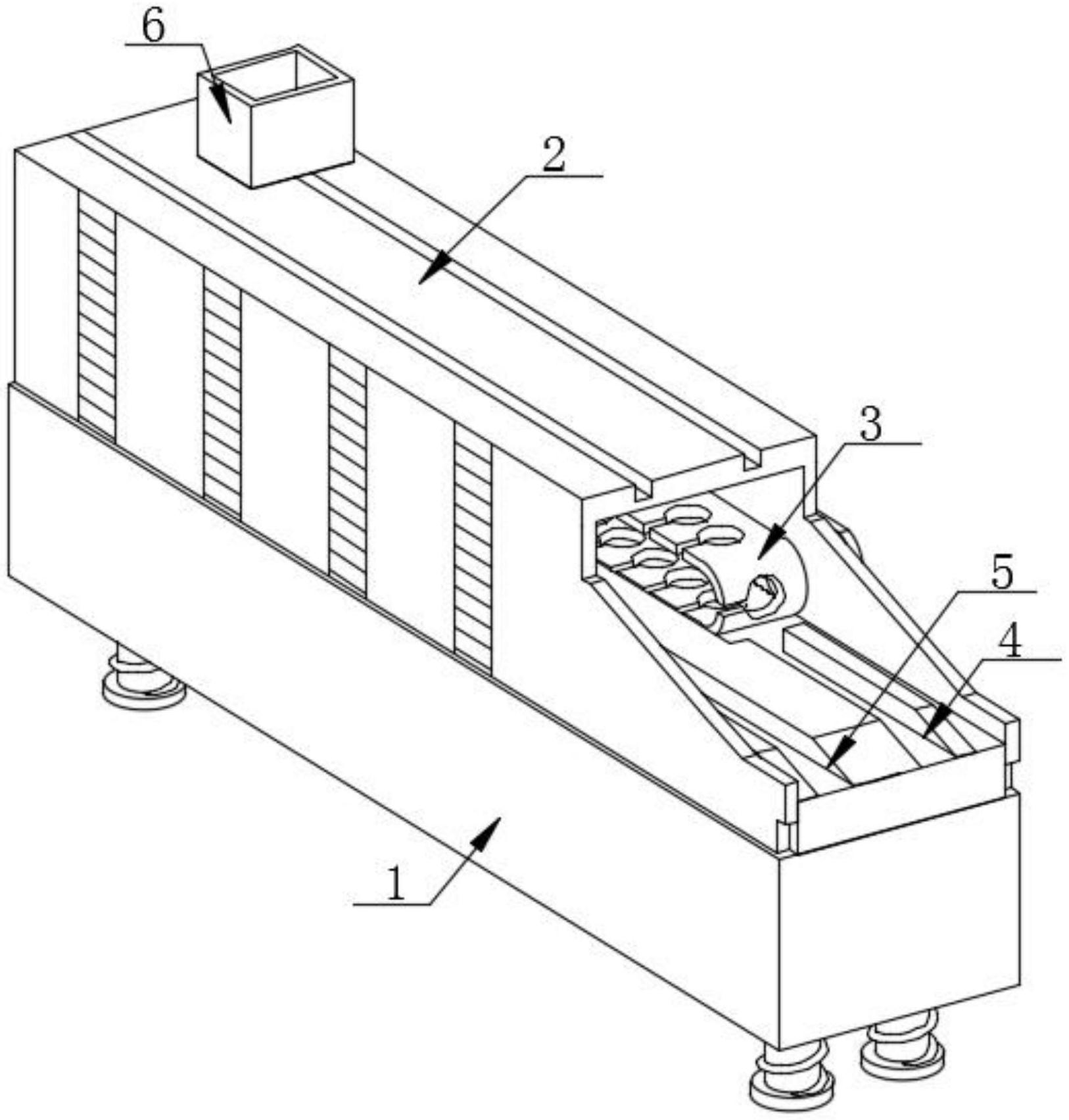 6
2
3
5
4
1