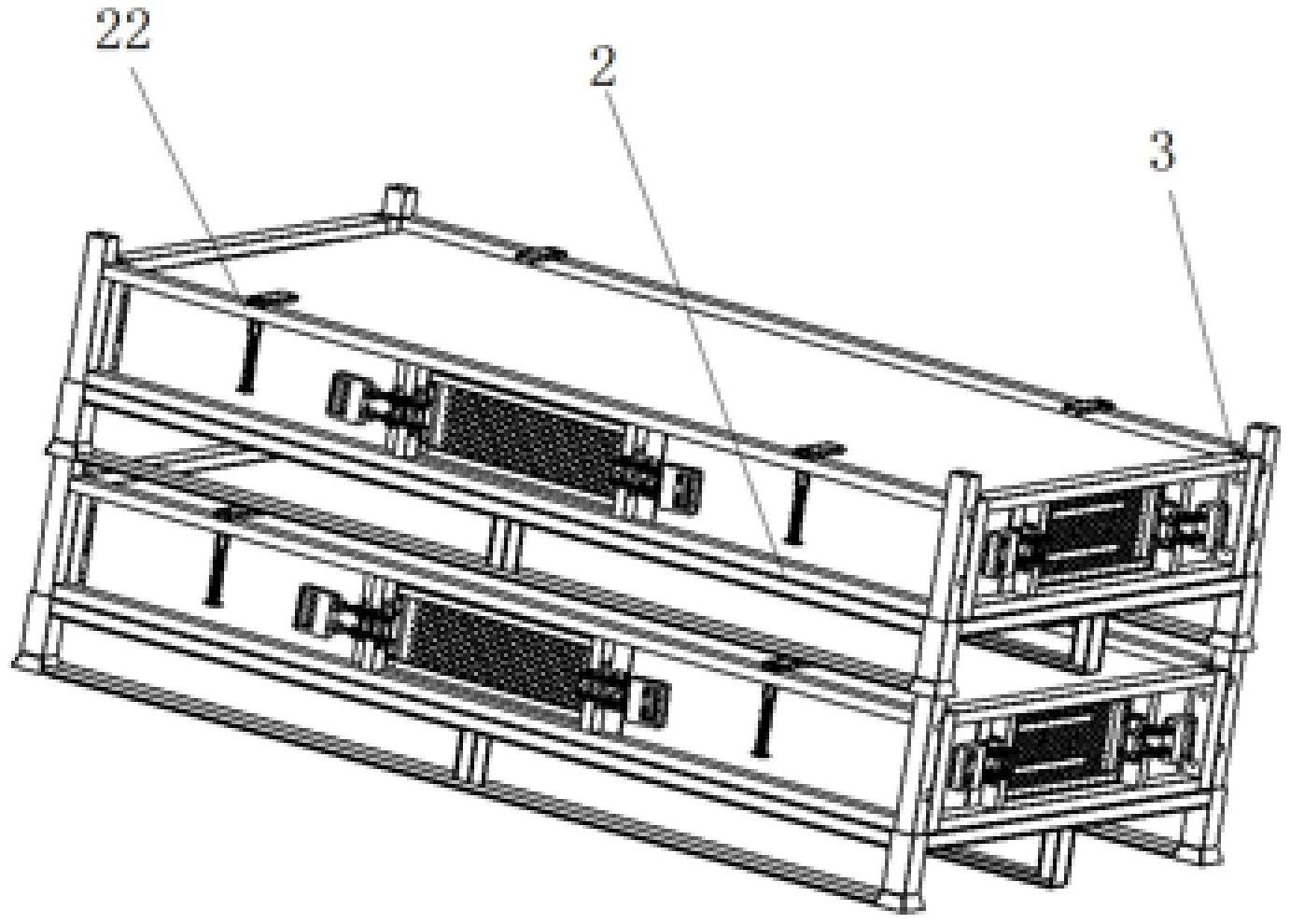 22
2
3