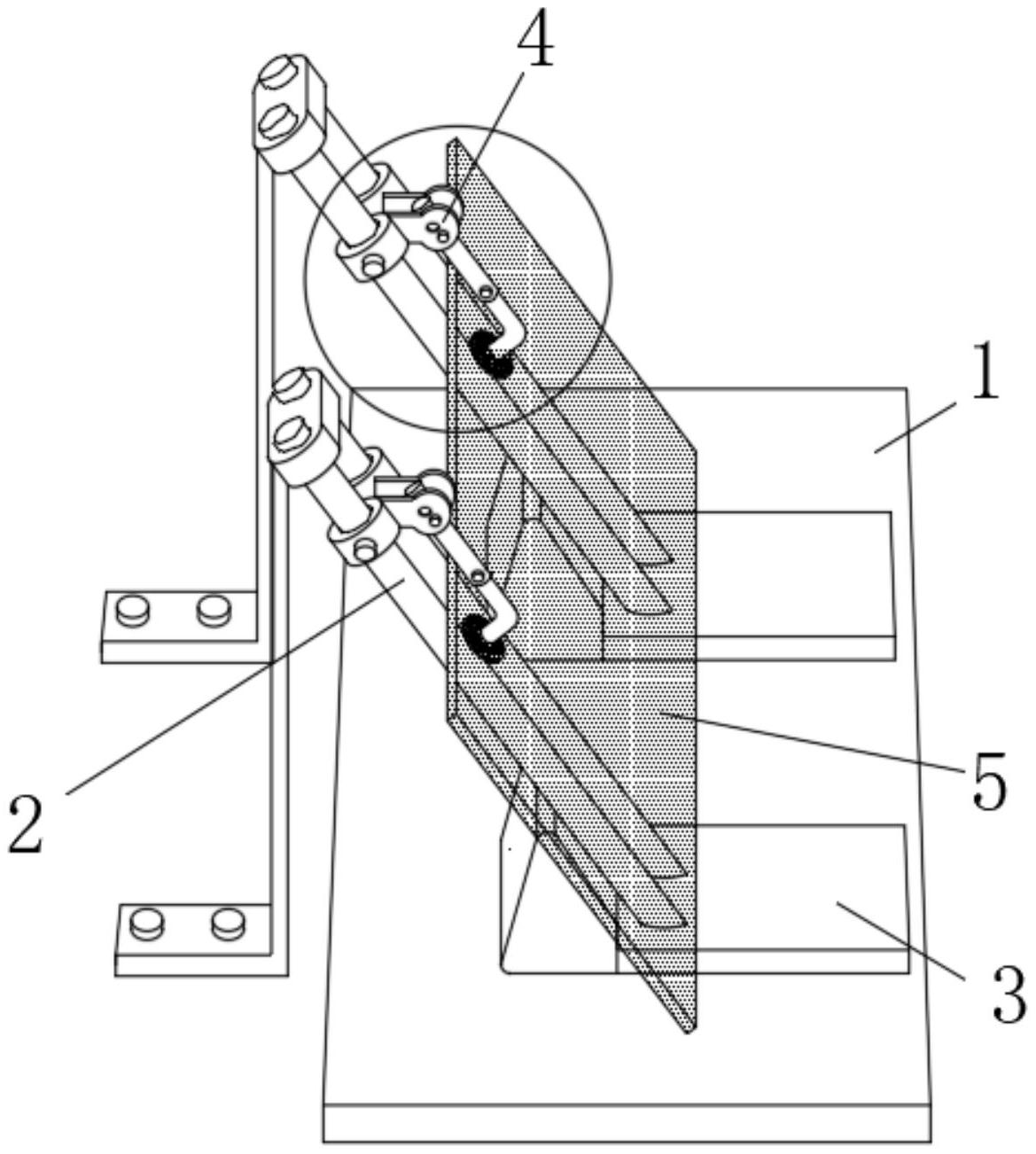 4
1
2
5
3