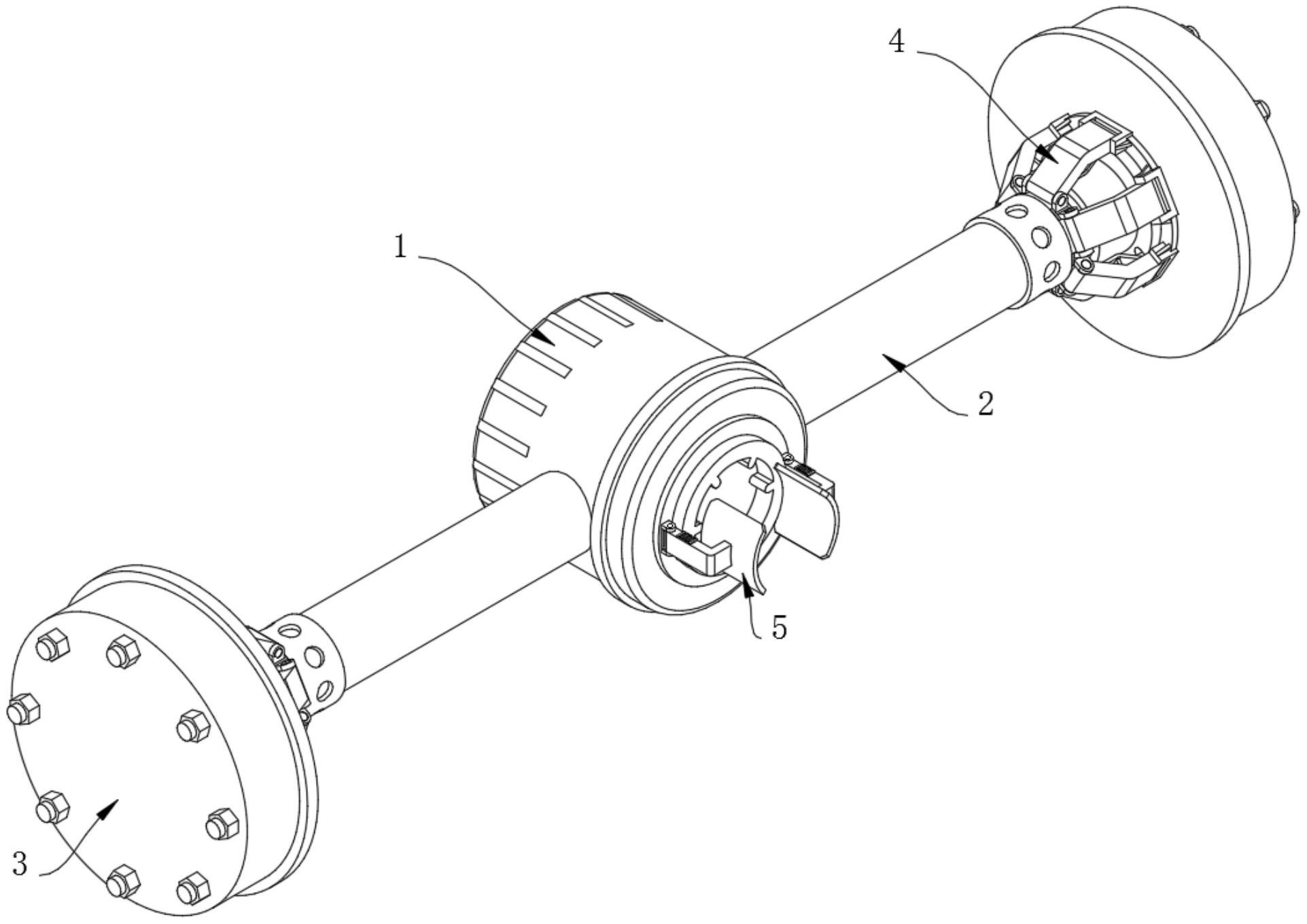 4

1

2

5

3