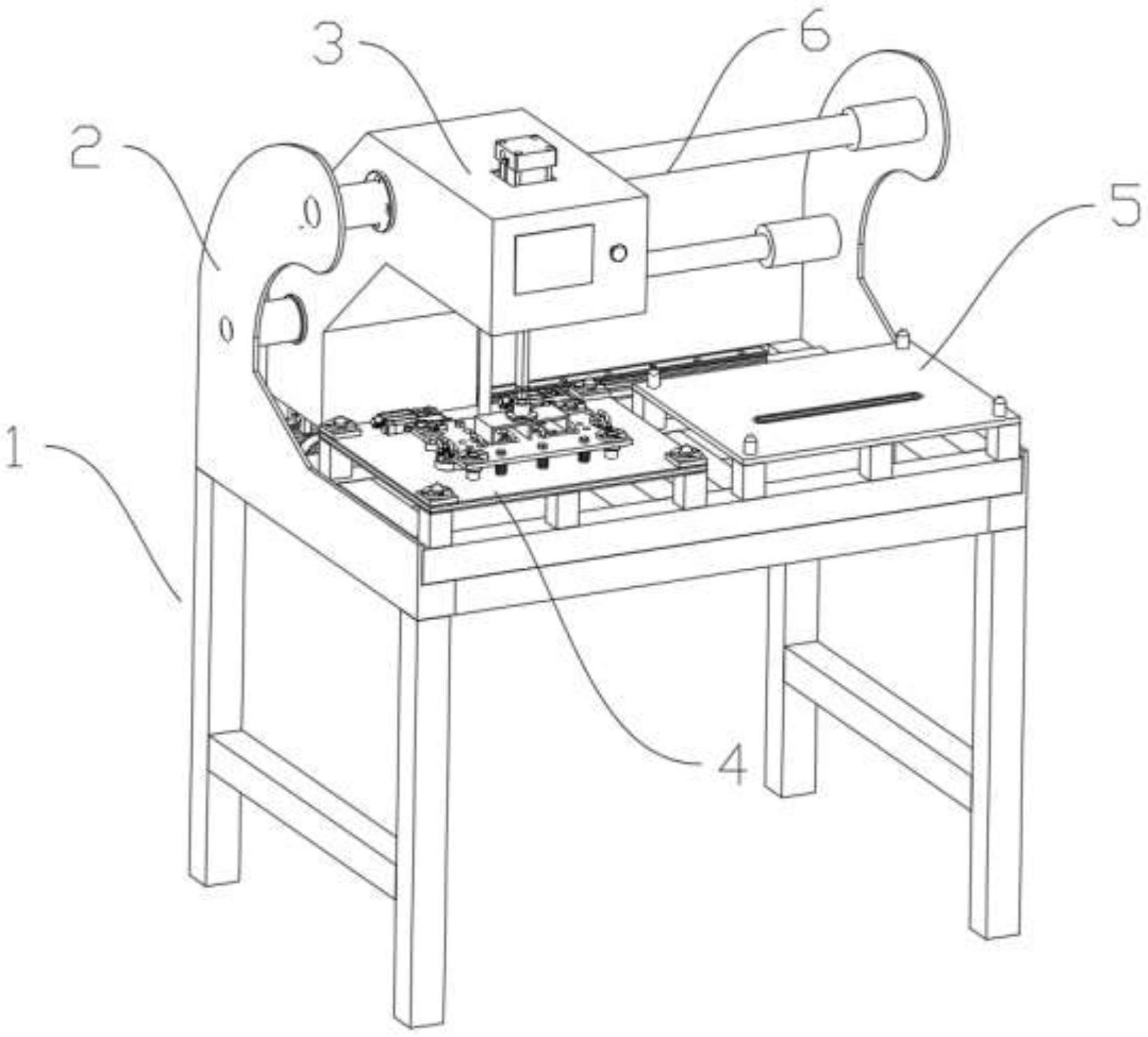 3
6
2
5
1
4