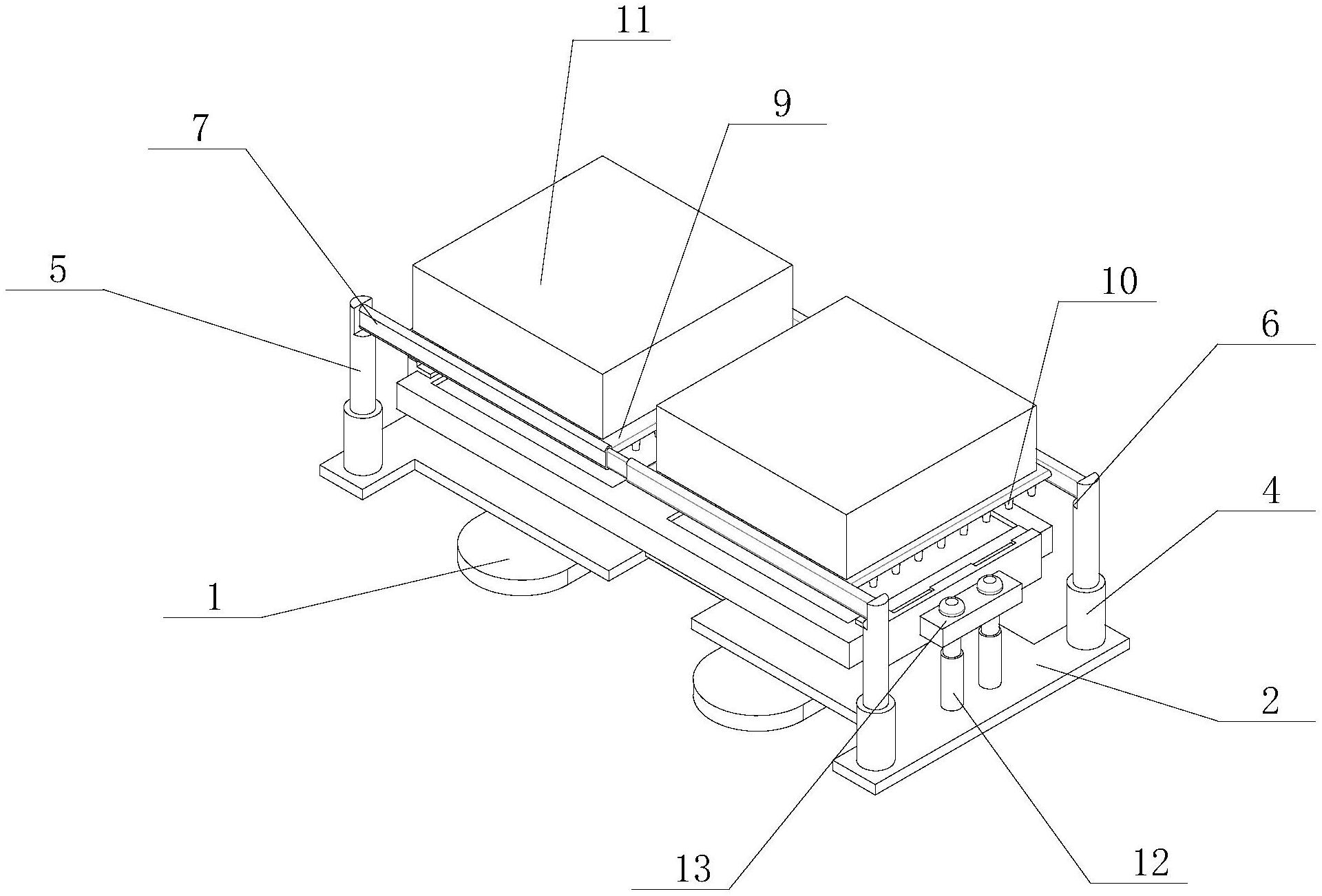 11

9

7

5

10

6

4

1

2

13

12