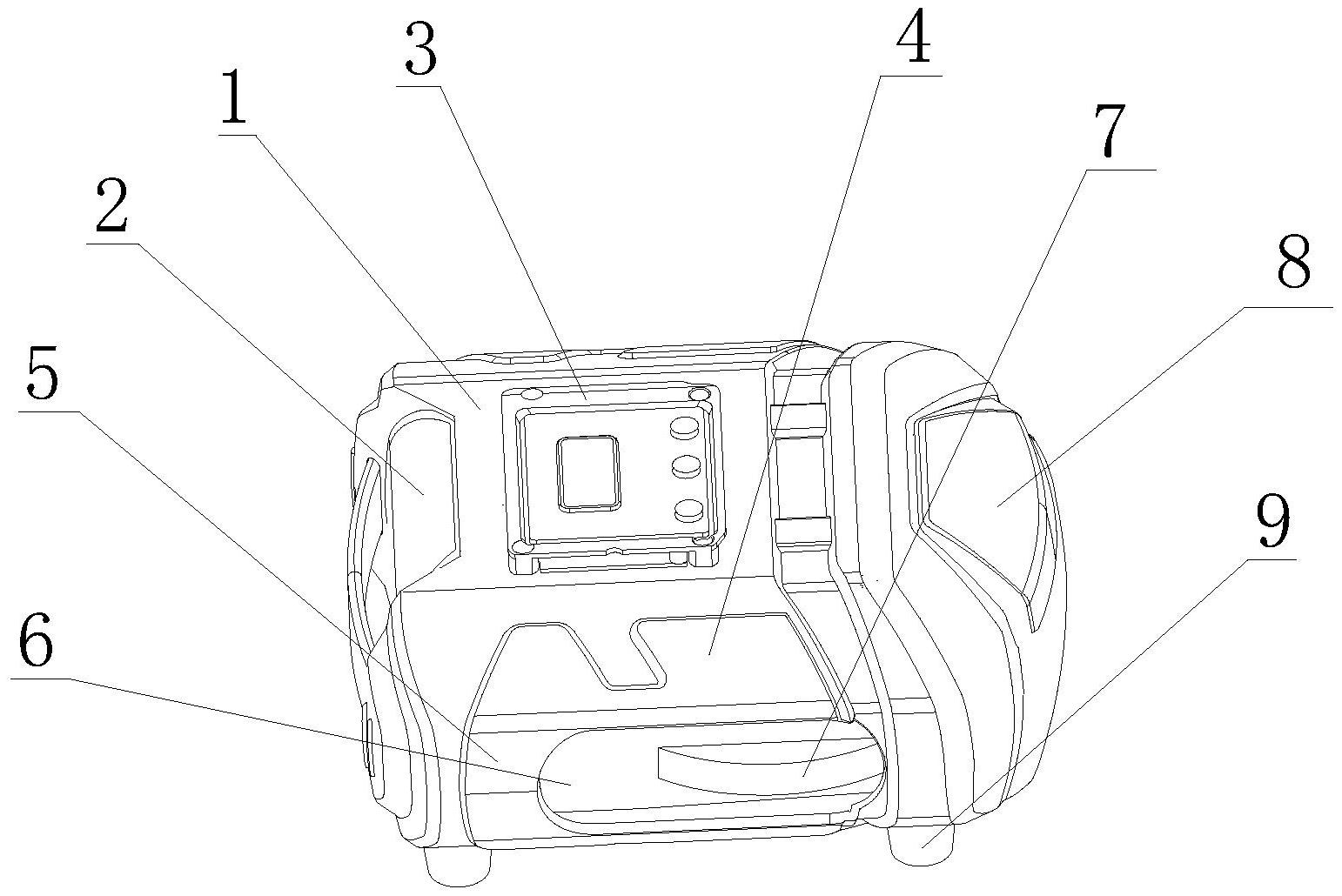 3
4
1
7
2
8
5
9
6