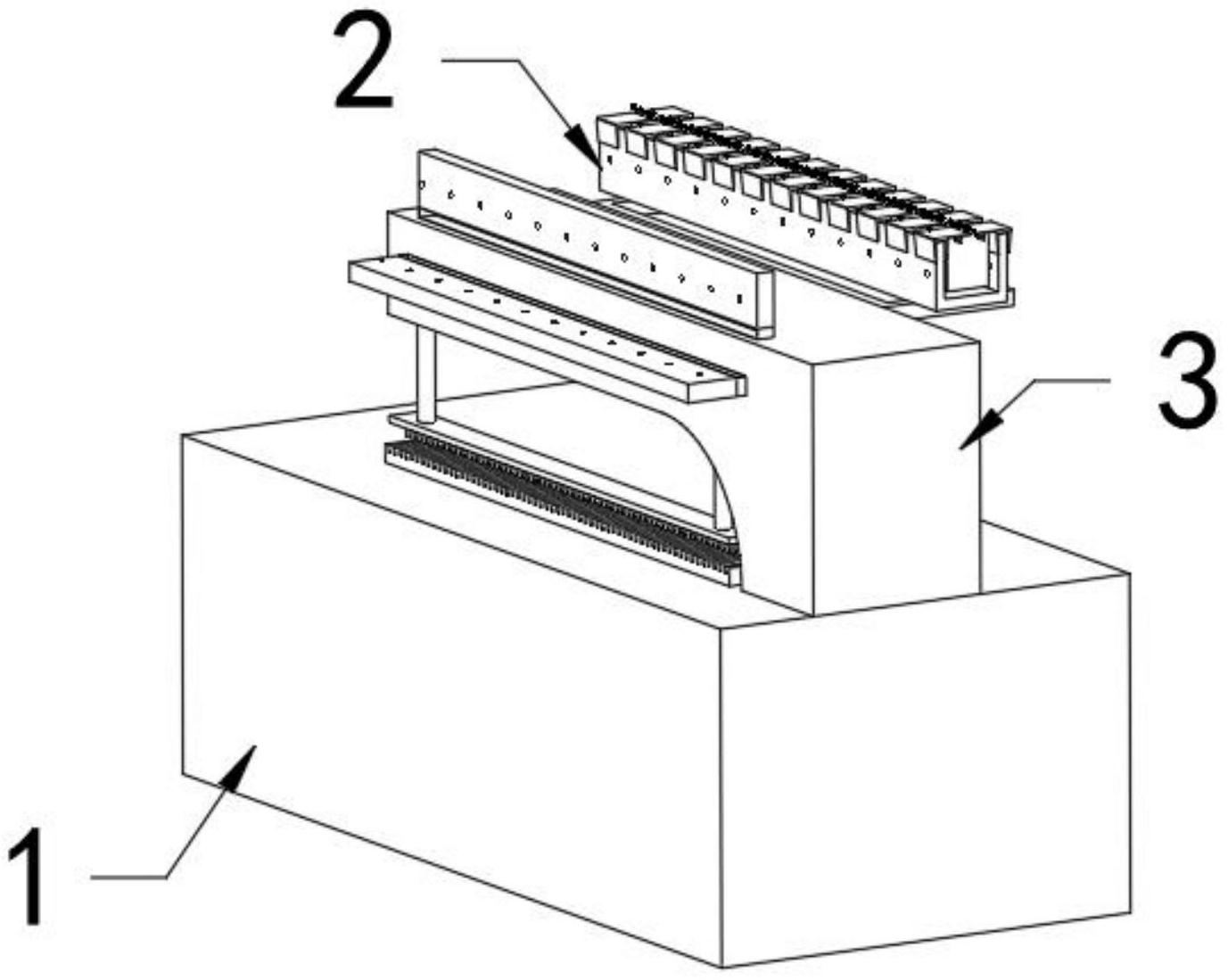 2
3
1