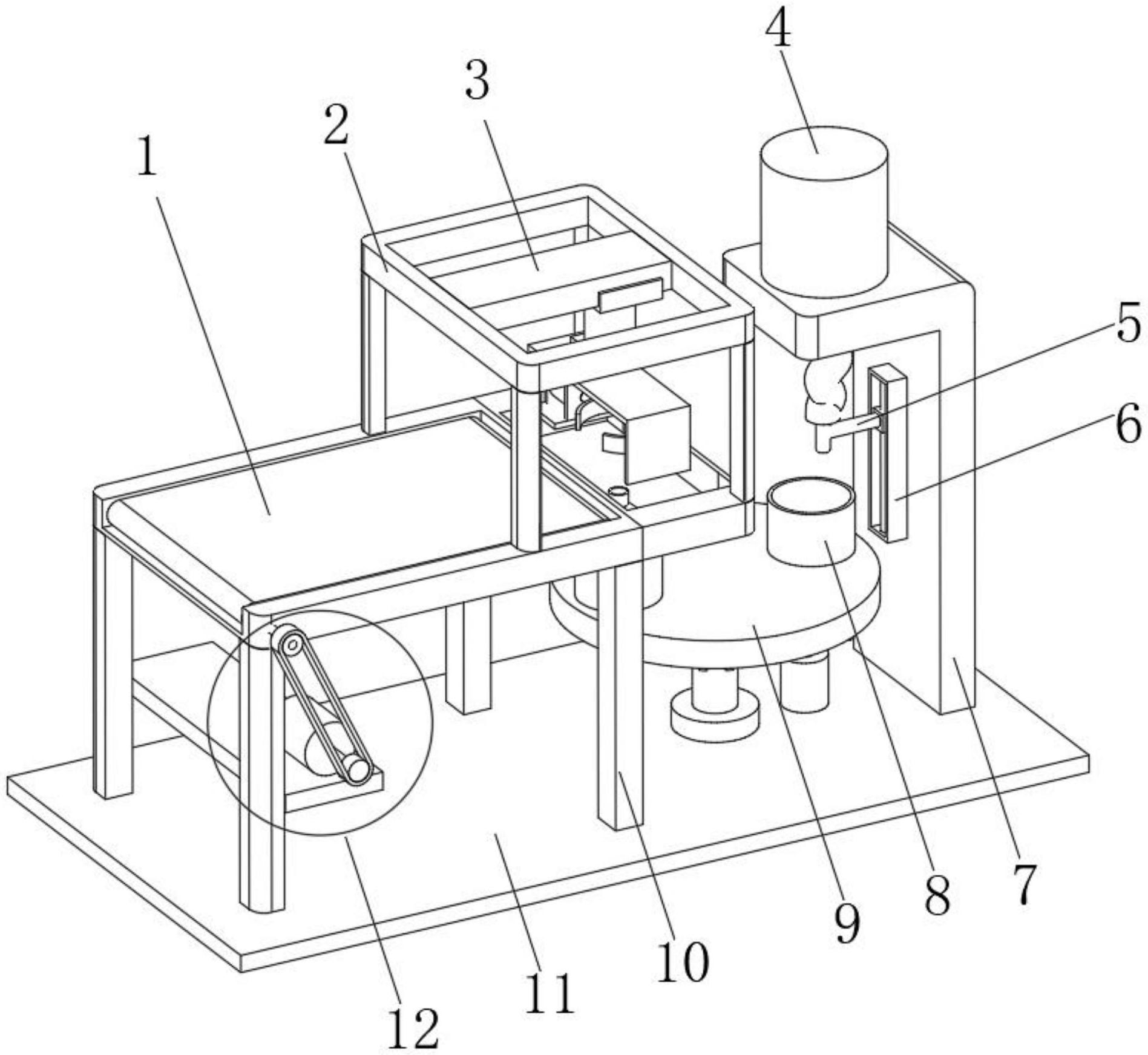 4
3
2
1
5
6
7
8
9
10
11
12