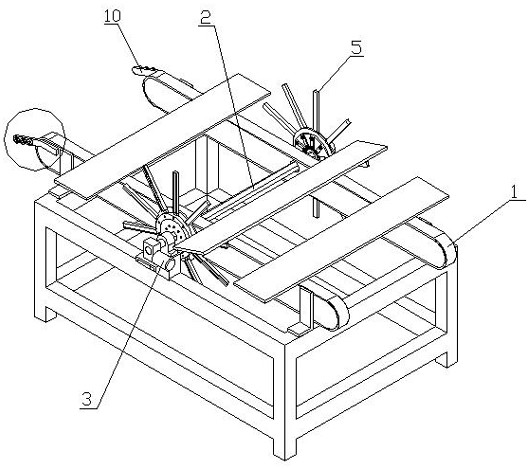 10
2
5
1
3