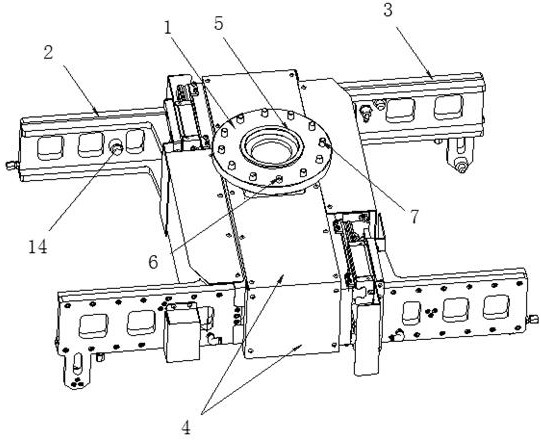 3
1
5
2
7
14
6
4