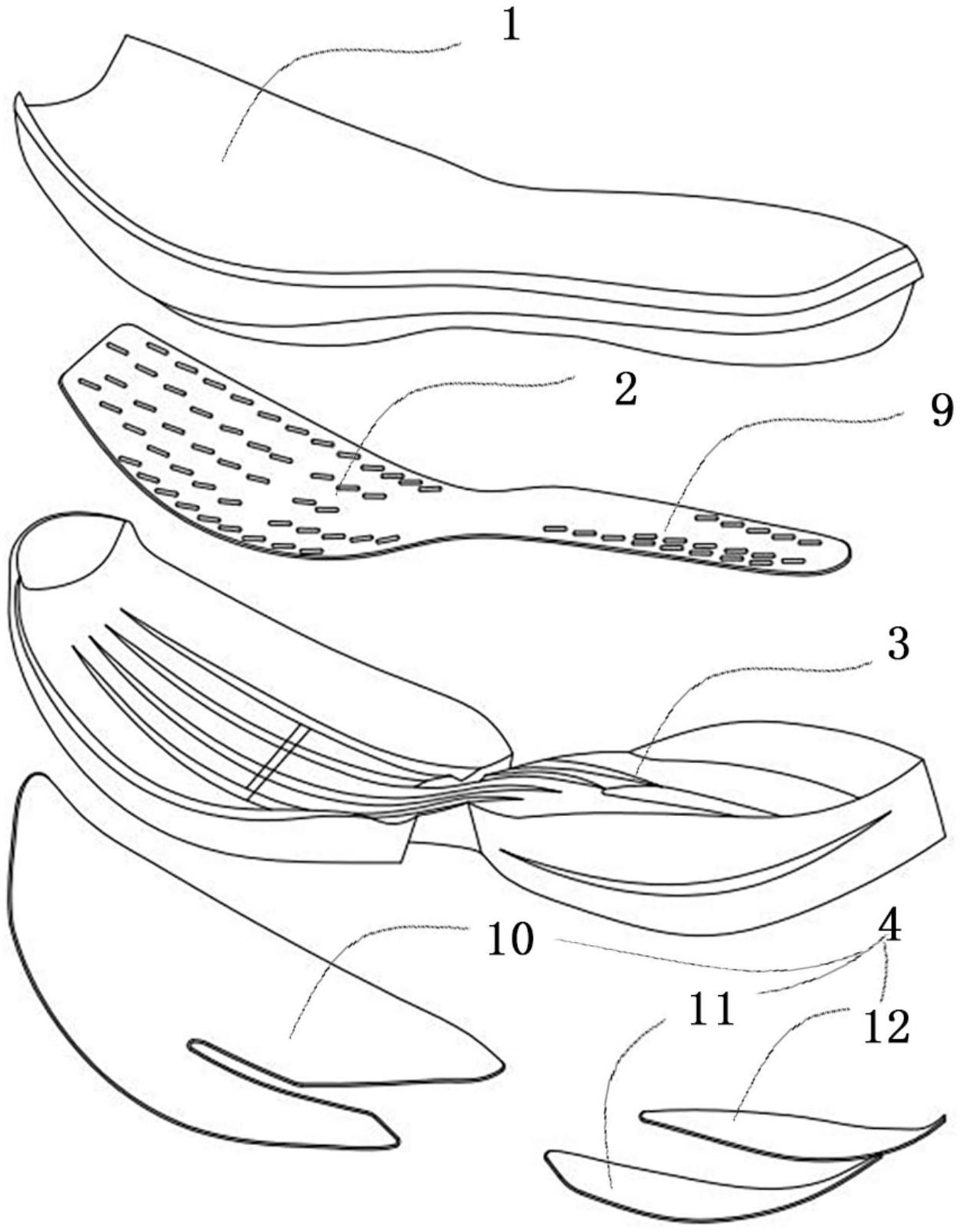 1

2

9

3

10

4

11

12