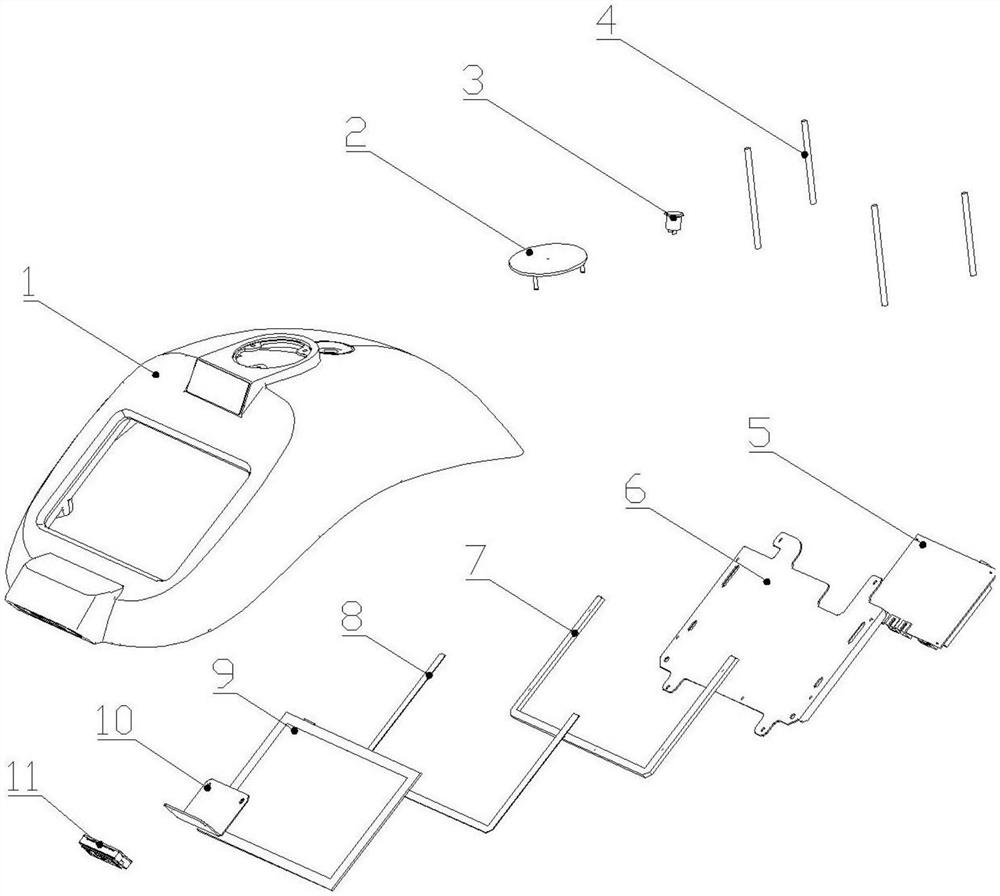 4
3
2
1
5
6
7
8
9
10
11