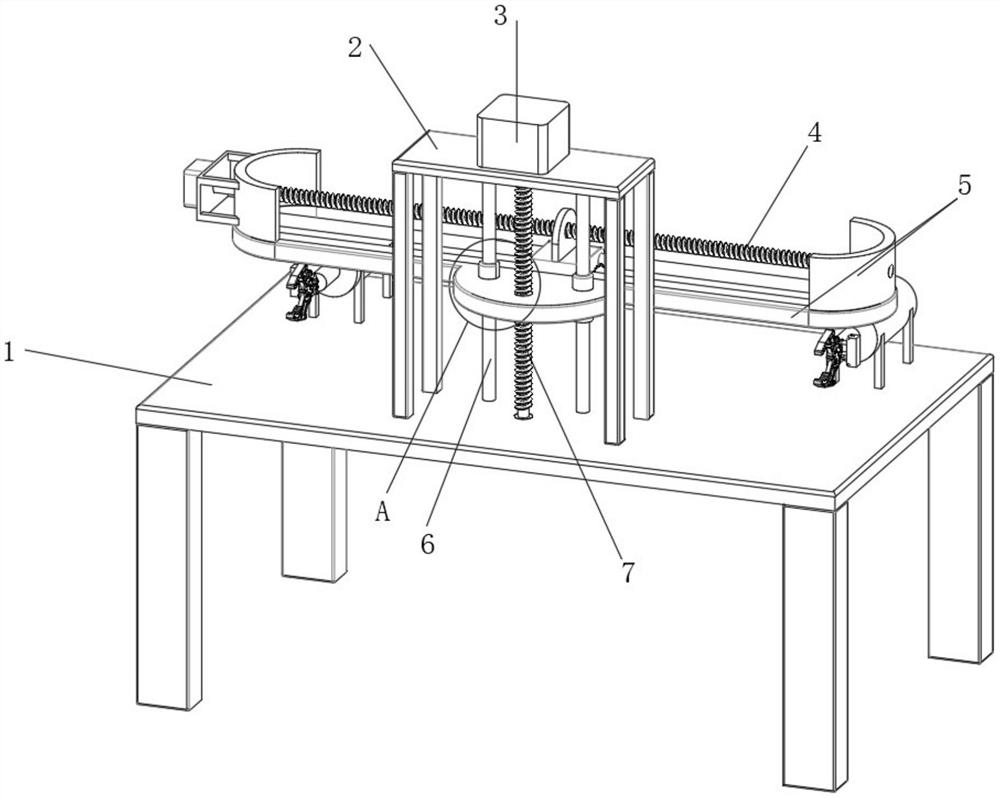 3
2
4
5
1
A
6
7