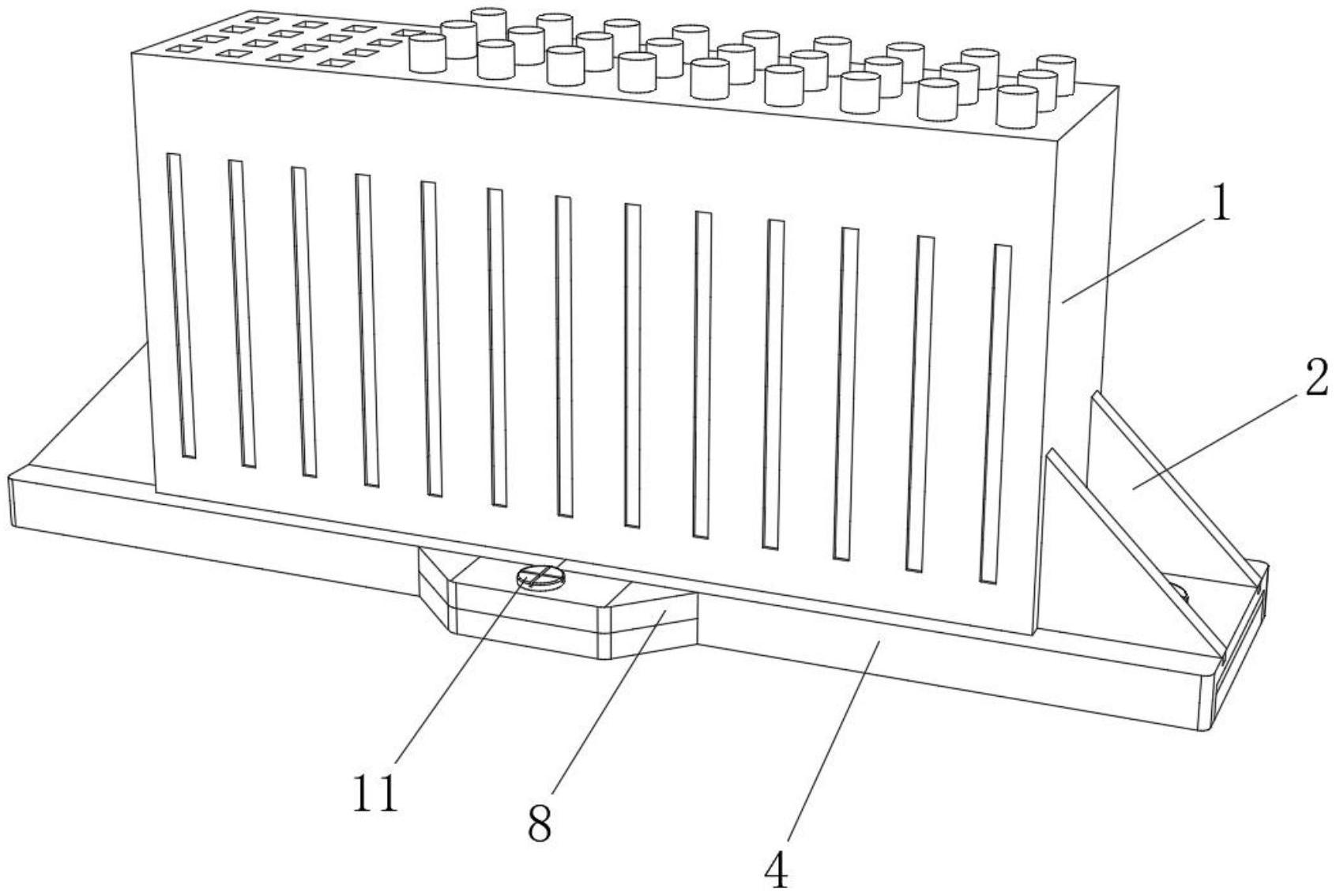 1
2
11
8
4