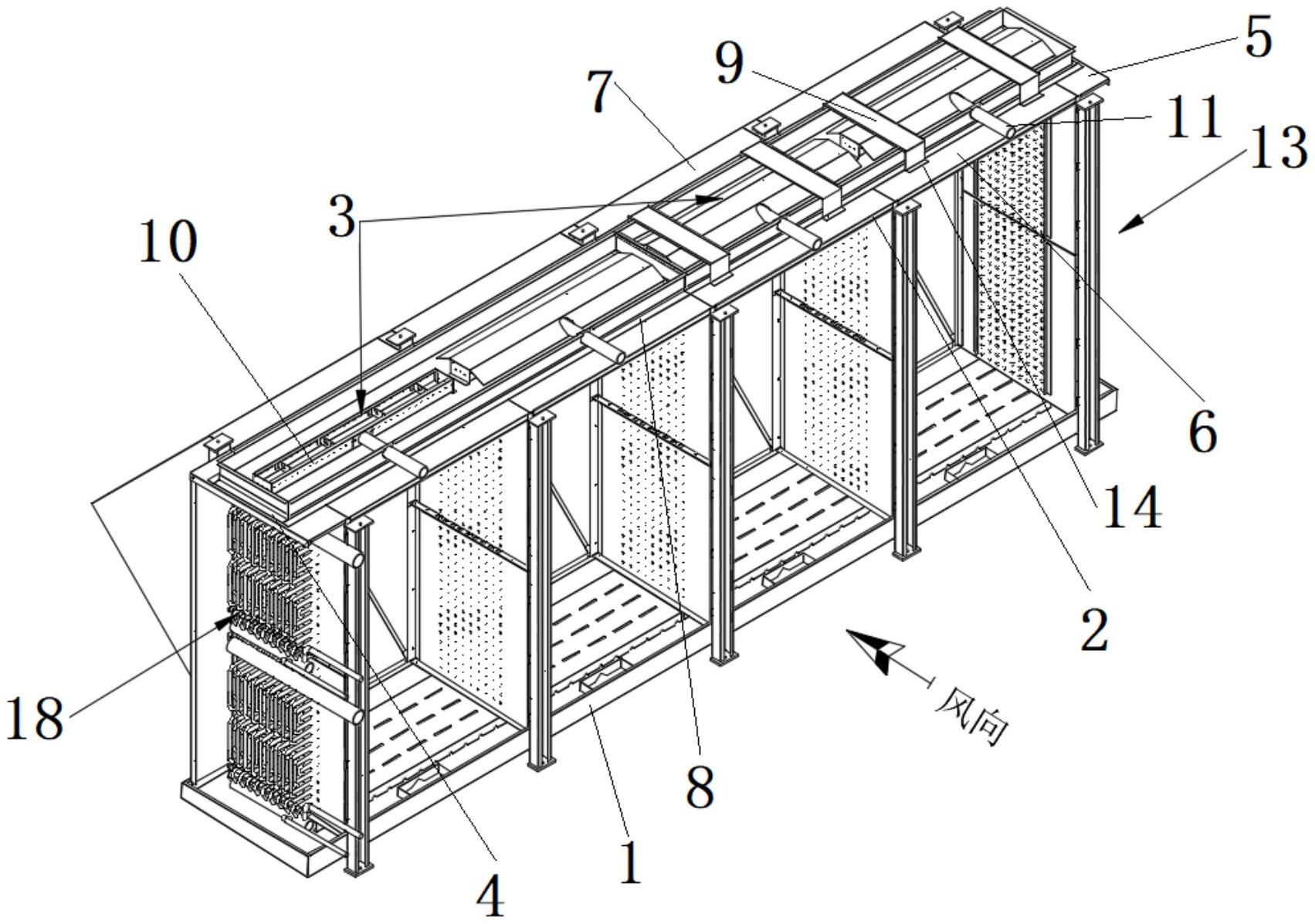 5
9
7
11
13
3
10
6
14
2
18
风向
8
1
4