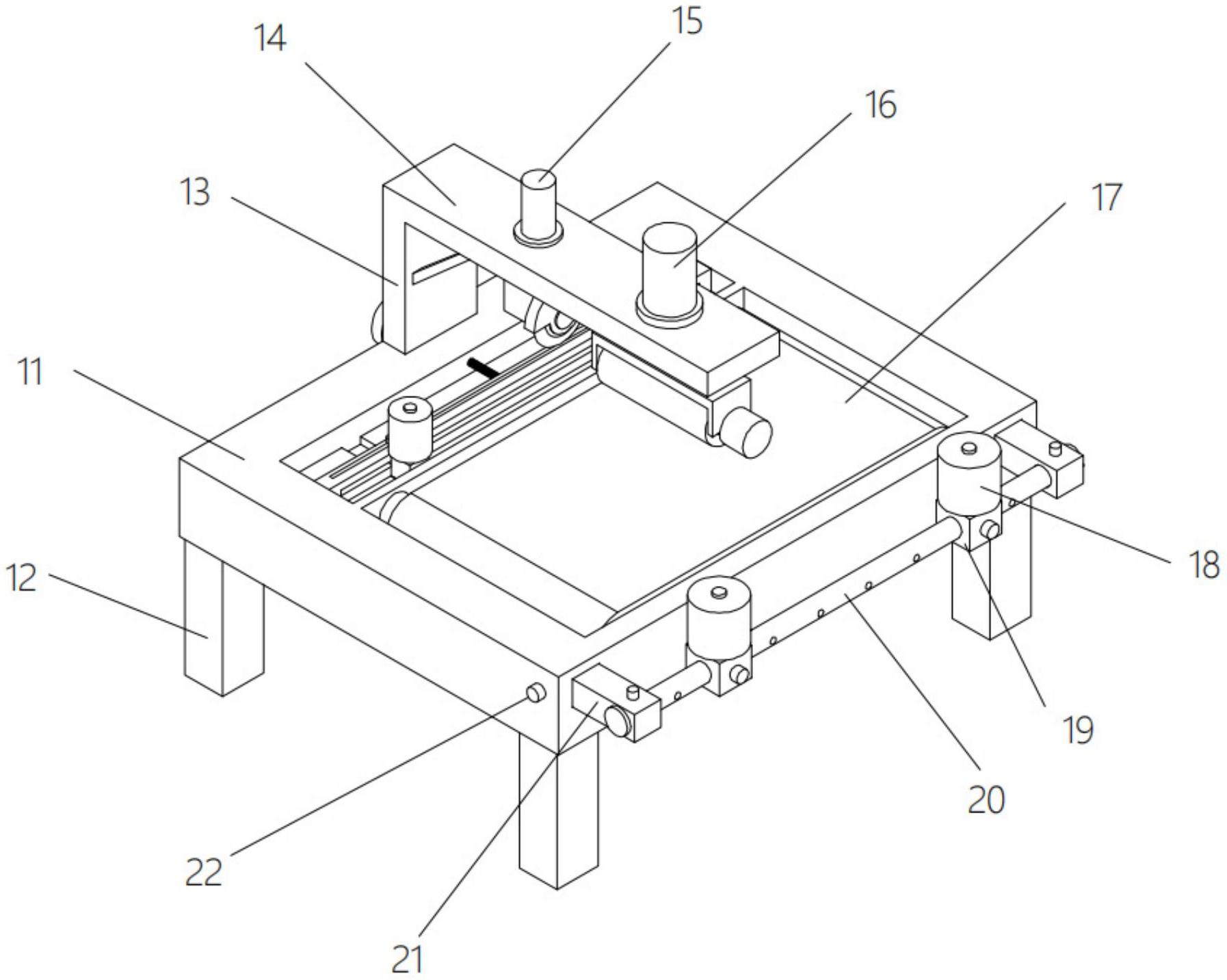 14
15
16
13
17
11
18
12
19
20
22
21