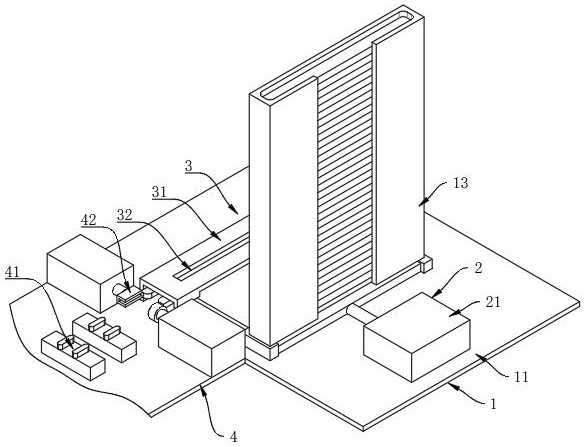 3
31
42
32
41
13
2
21
11
1
4