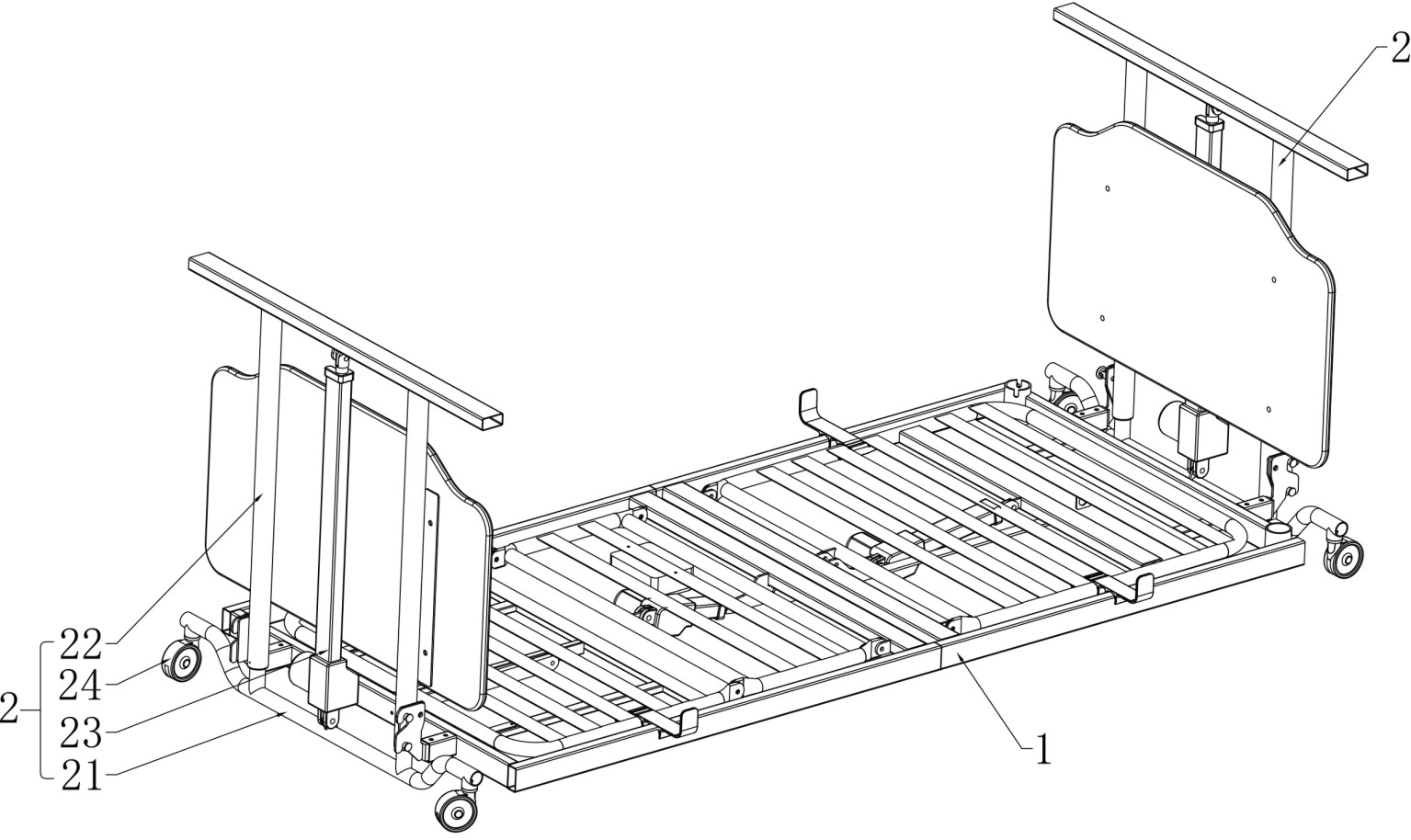 2
22
24
2
23
21
1