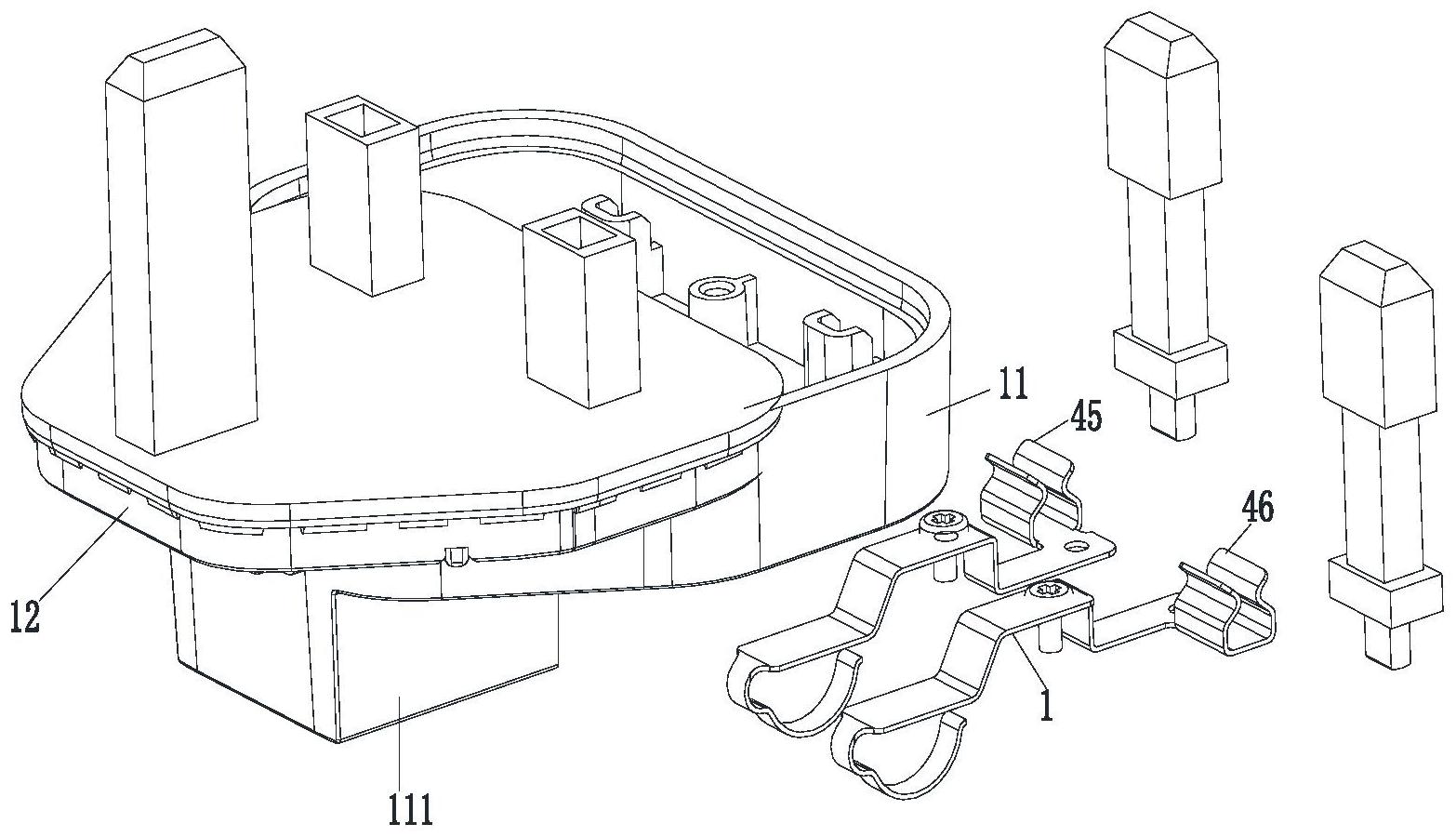 11

45

46

12

1

111