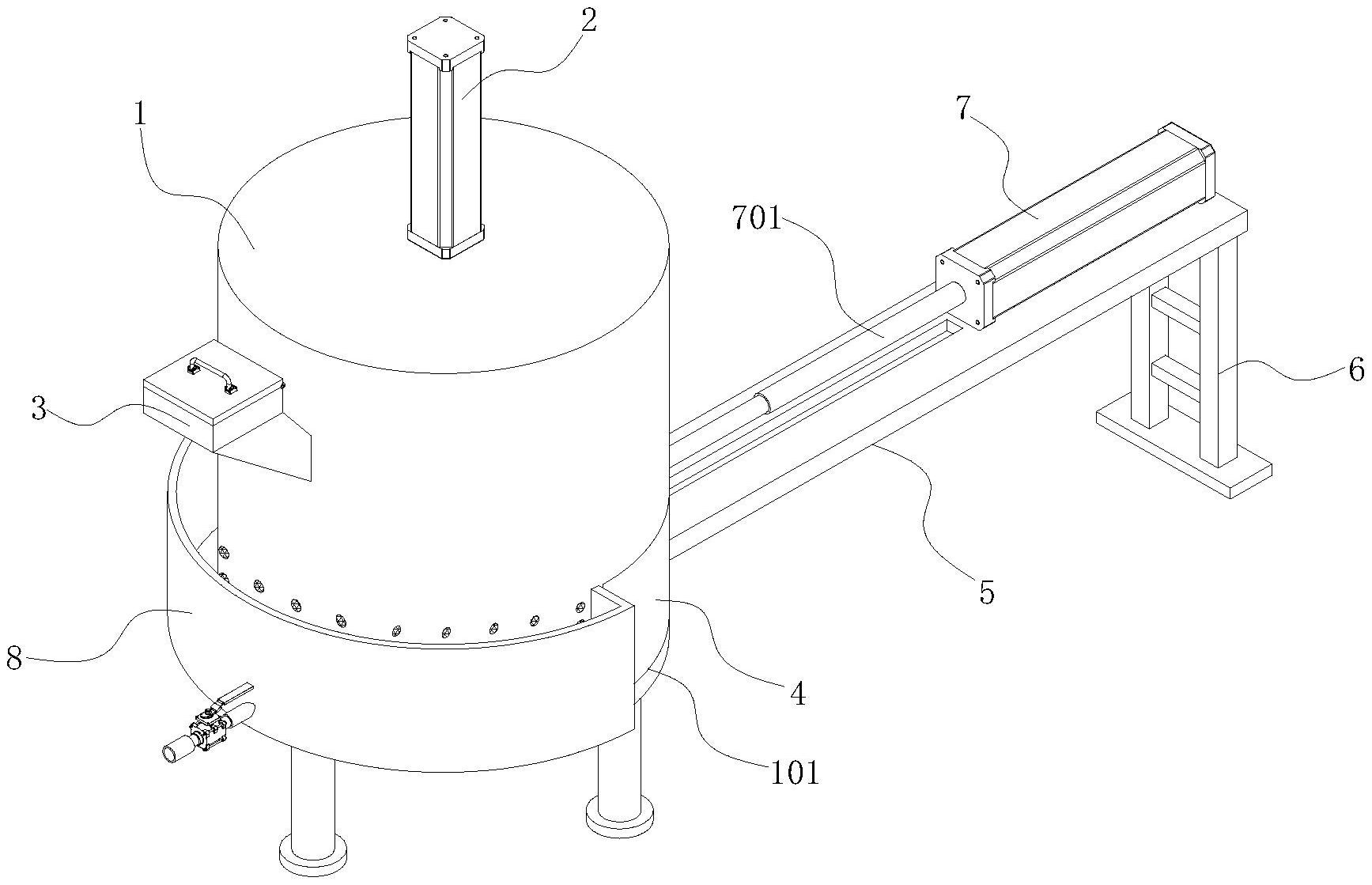 2
1
7
701
3
6
5
8
4
101