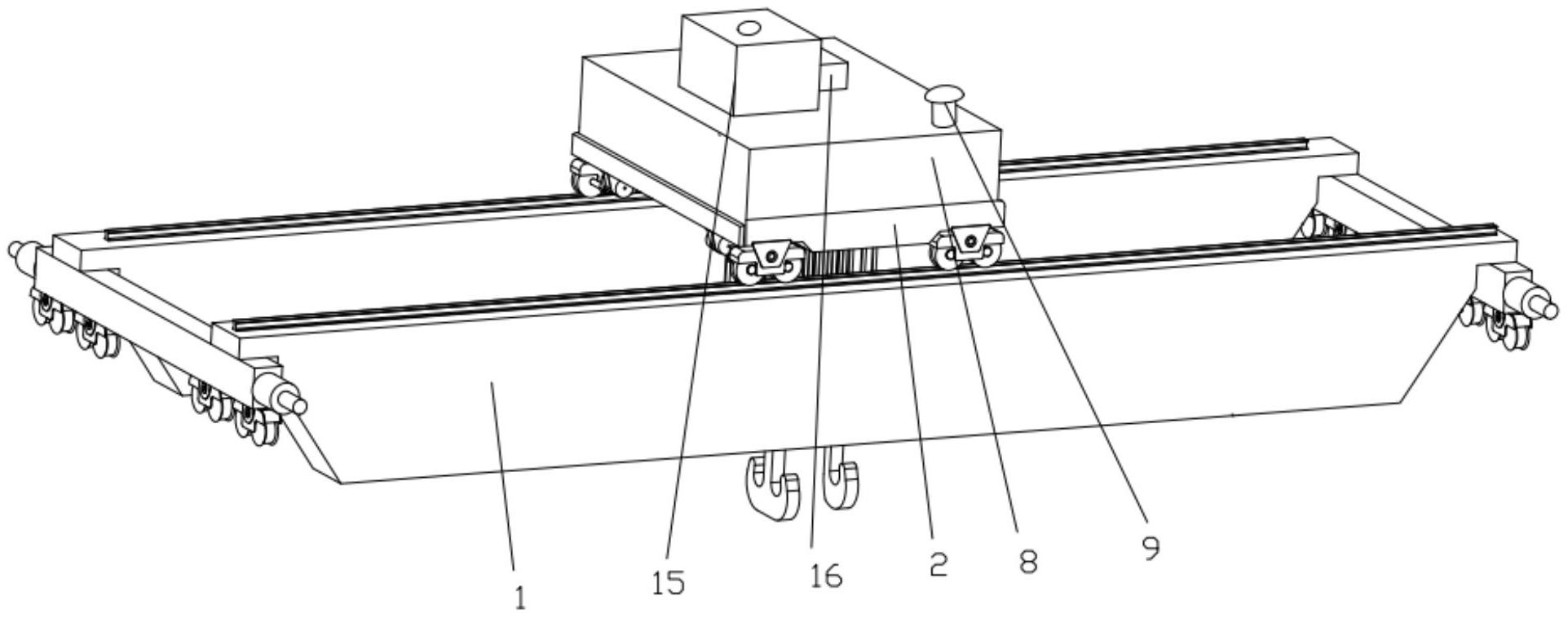 1
15
16
2
8
9