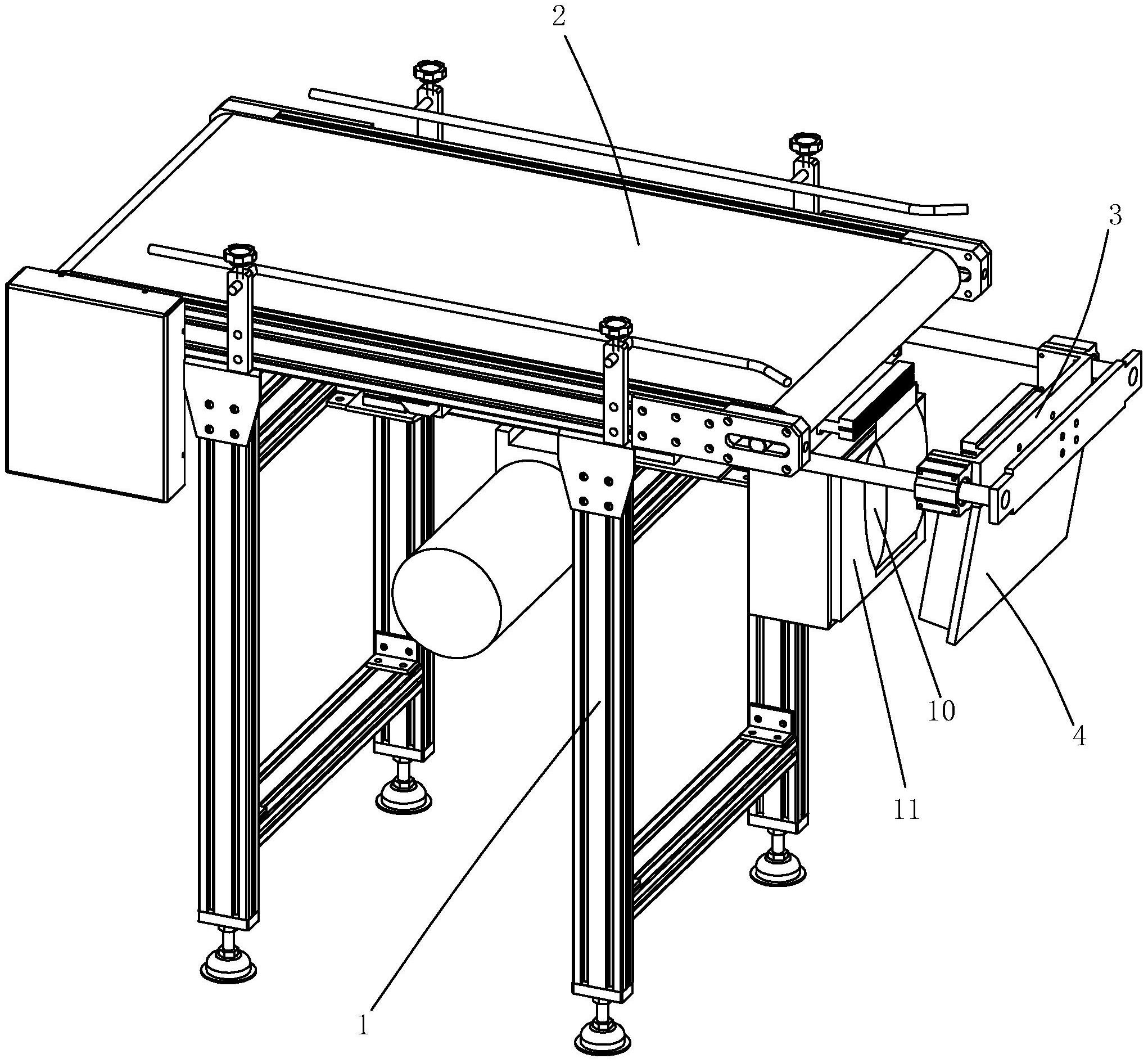 2
3
10
4
11
1