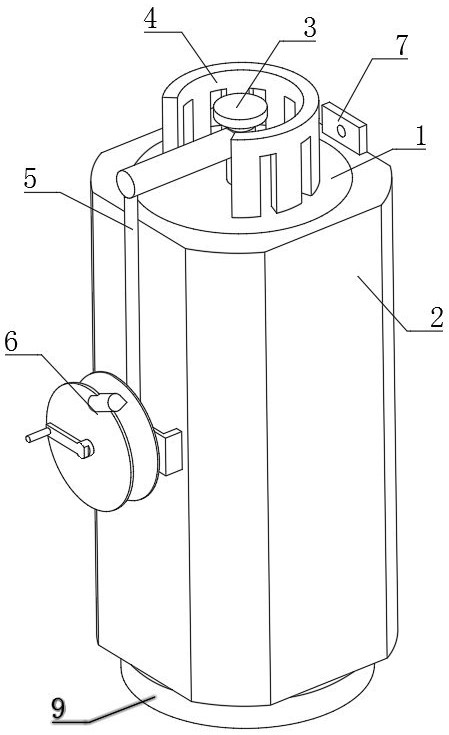 4
3
7
1
5
2
6
9