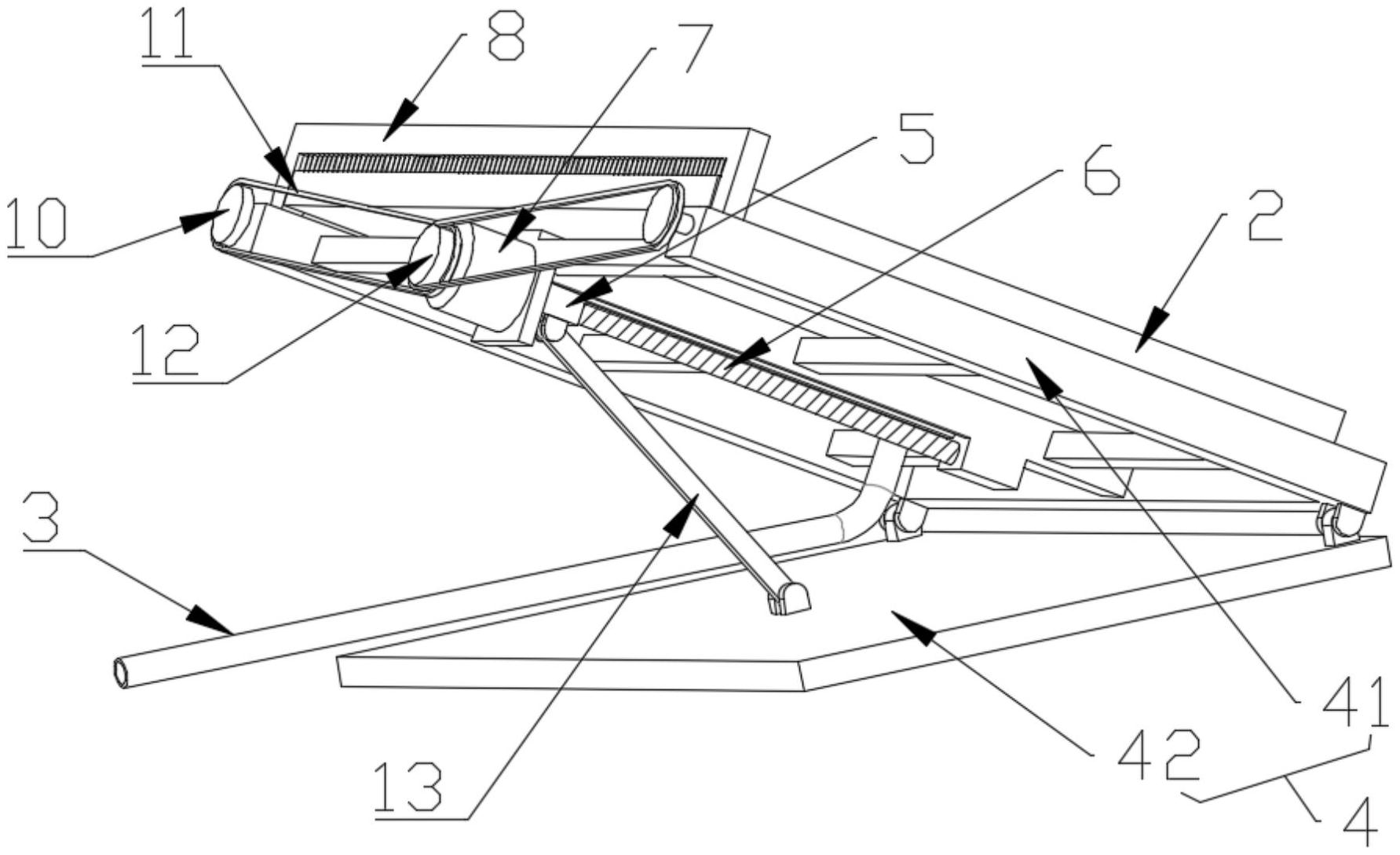 11
8
7
5
6
2
10
12
3
13
41
42
4