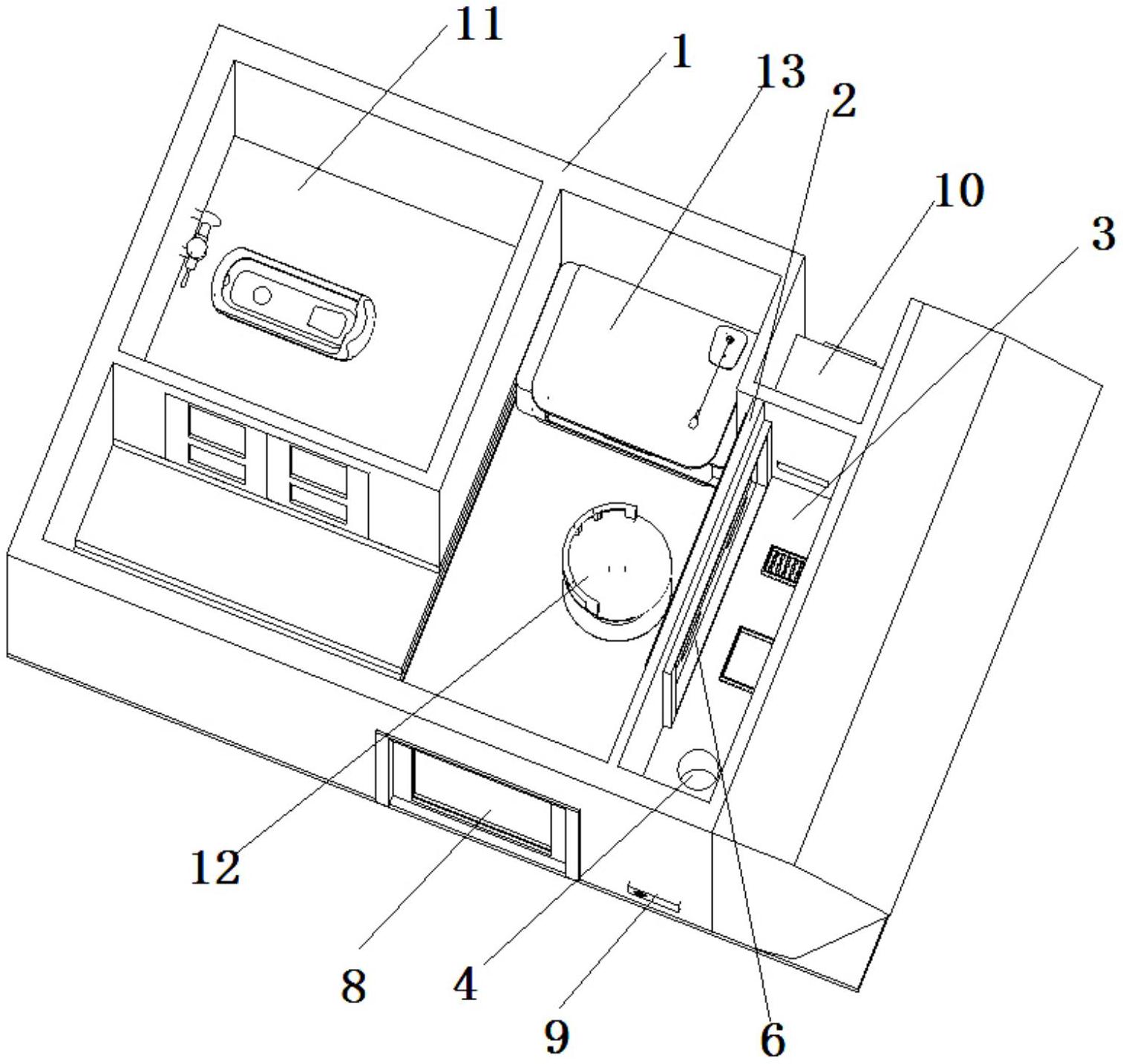 11
1
13
2
10
3
12
8
4
9
6