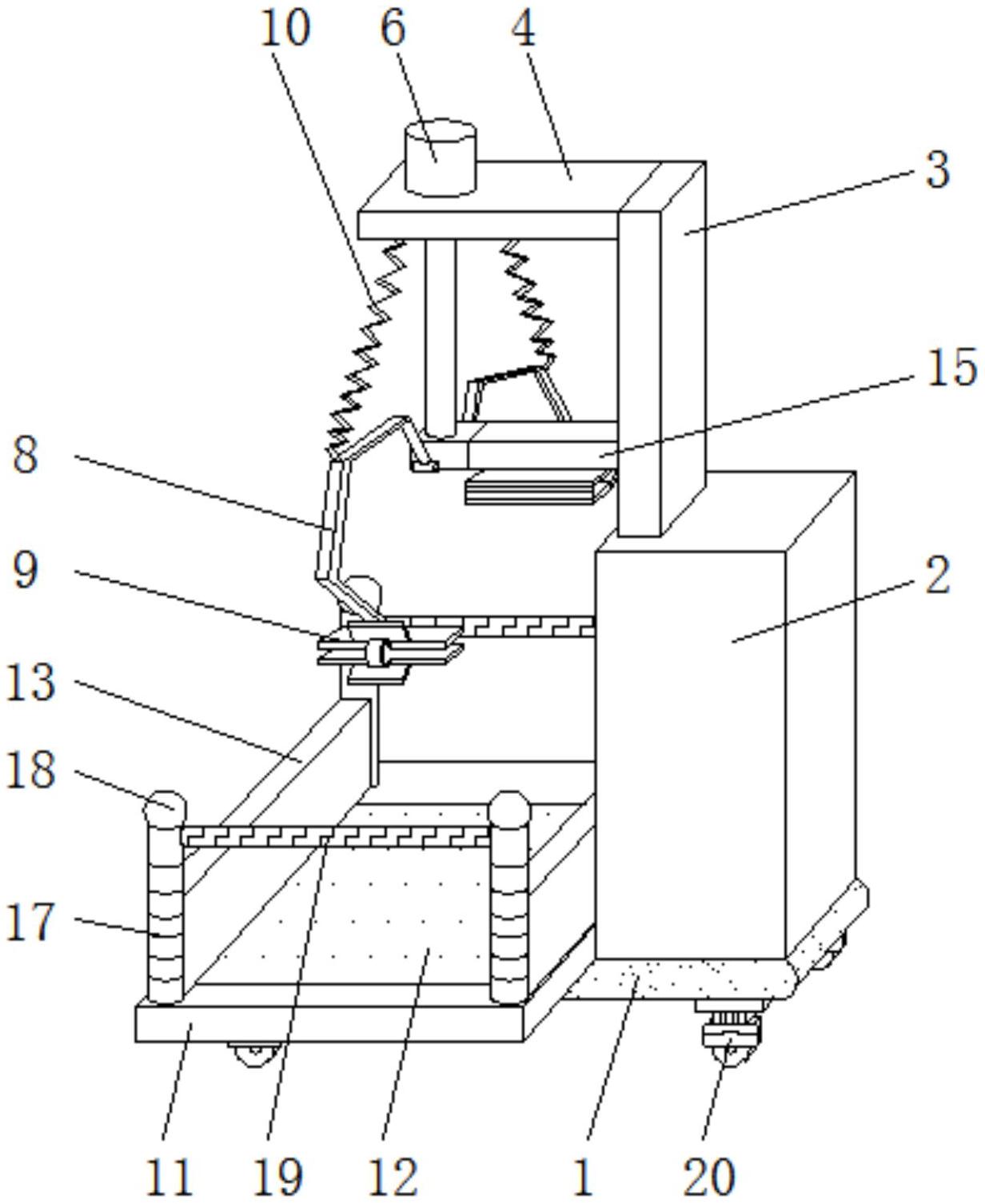 10
6
4
3
15
8
9
2
13
18
17
11
19
12
1
20