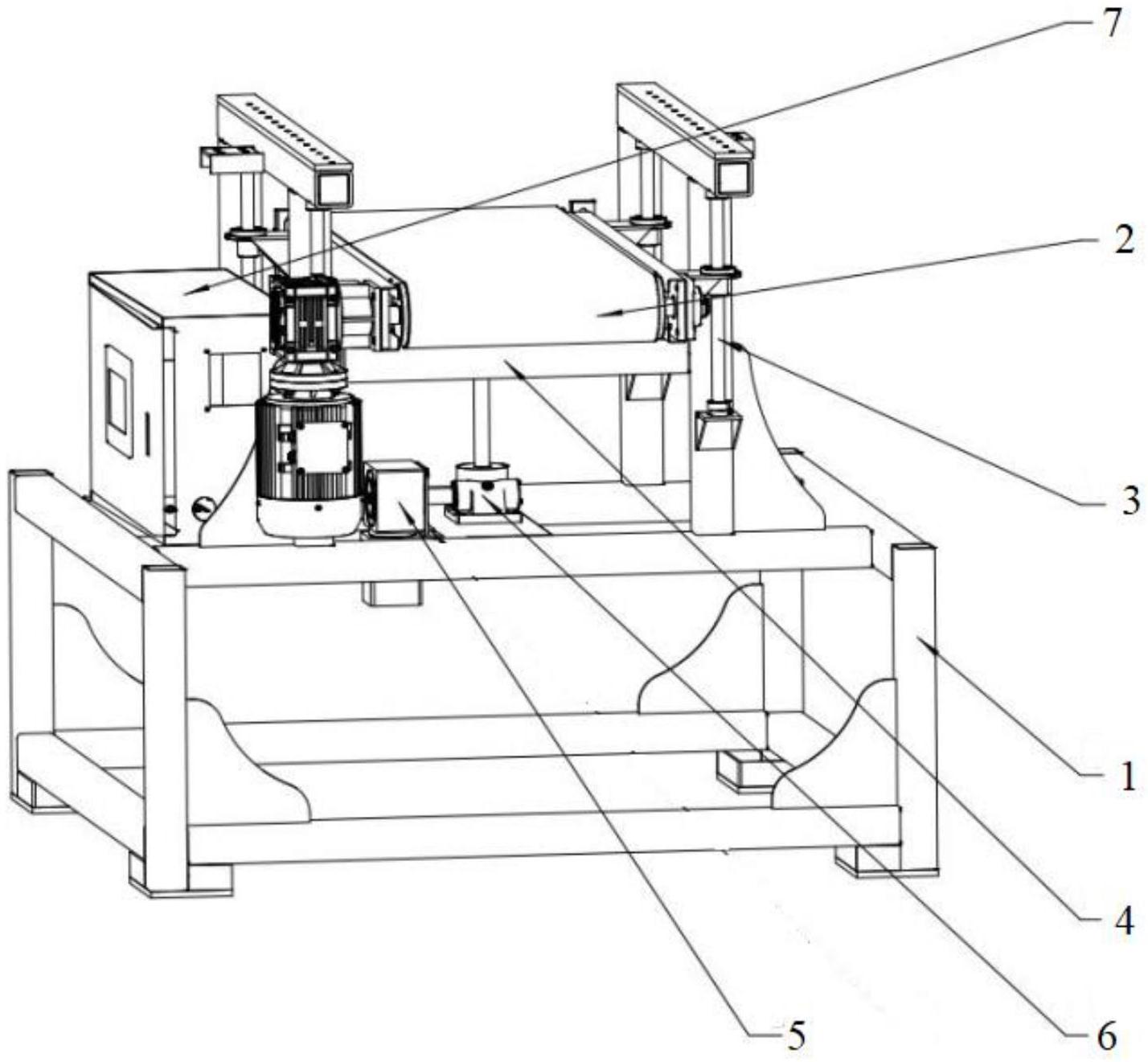 7
2
3
1
4
5
6